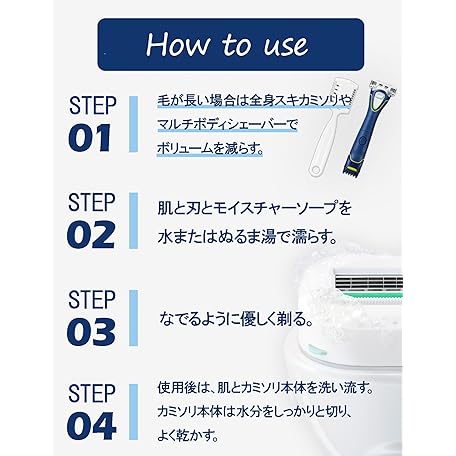 How to use

STEP 01
毛が長い場合は全身スキカミソリやマルチボディシェーバーでボリュームを減らす。

STEP 02
肌と刃とモイスチャーソープを水またはぬるま湯で濡らす。

STEP 03
なでるように優しく剃る。

STEP 04
使用後は、肌とカミソリ本体を洗い流す。カミソリ本体は水分をしっかりと切り、よく乾かす。