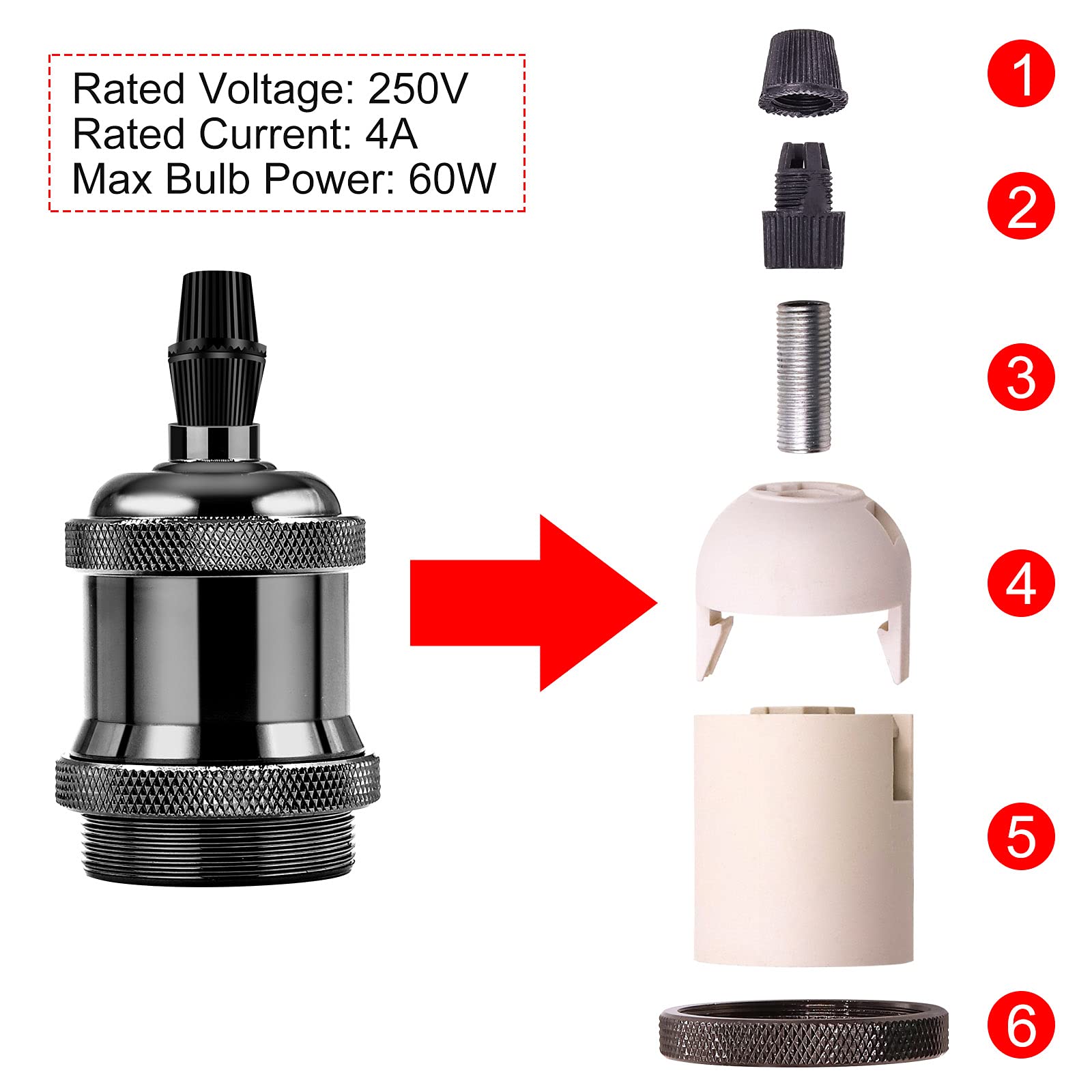 Rated Voltage: 250V
Rated Current: 4A
Max Bulb Power: 60W

1

2

3

4

5

6