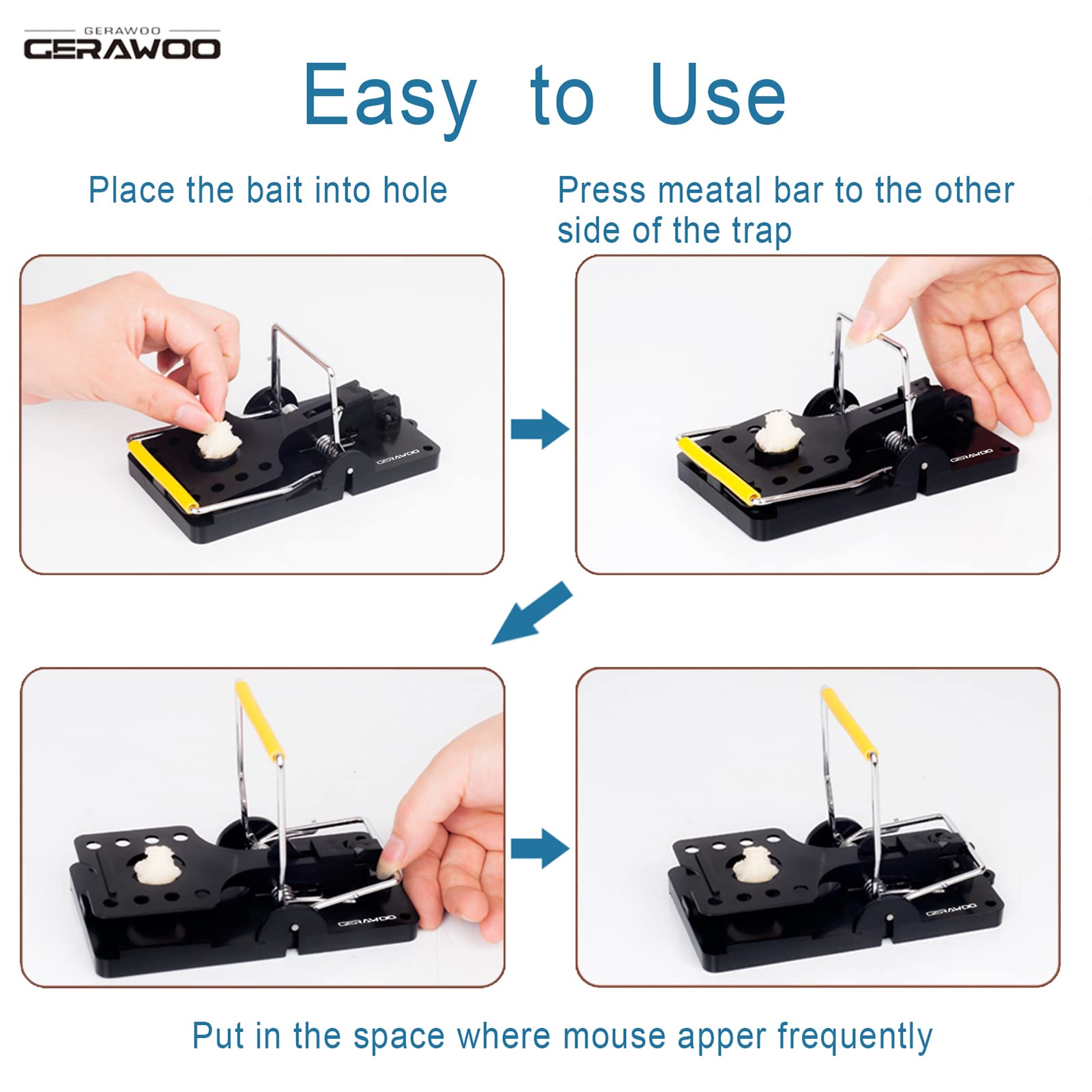 GERAWOO
GERAWOO

Easy to Use

Place the bait into hole

Press meatal bar to the other side of the trap

GERAWOO

GERAWOO

GERAWOO

GERAWOO

Put in the space where mouse apper frequently