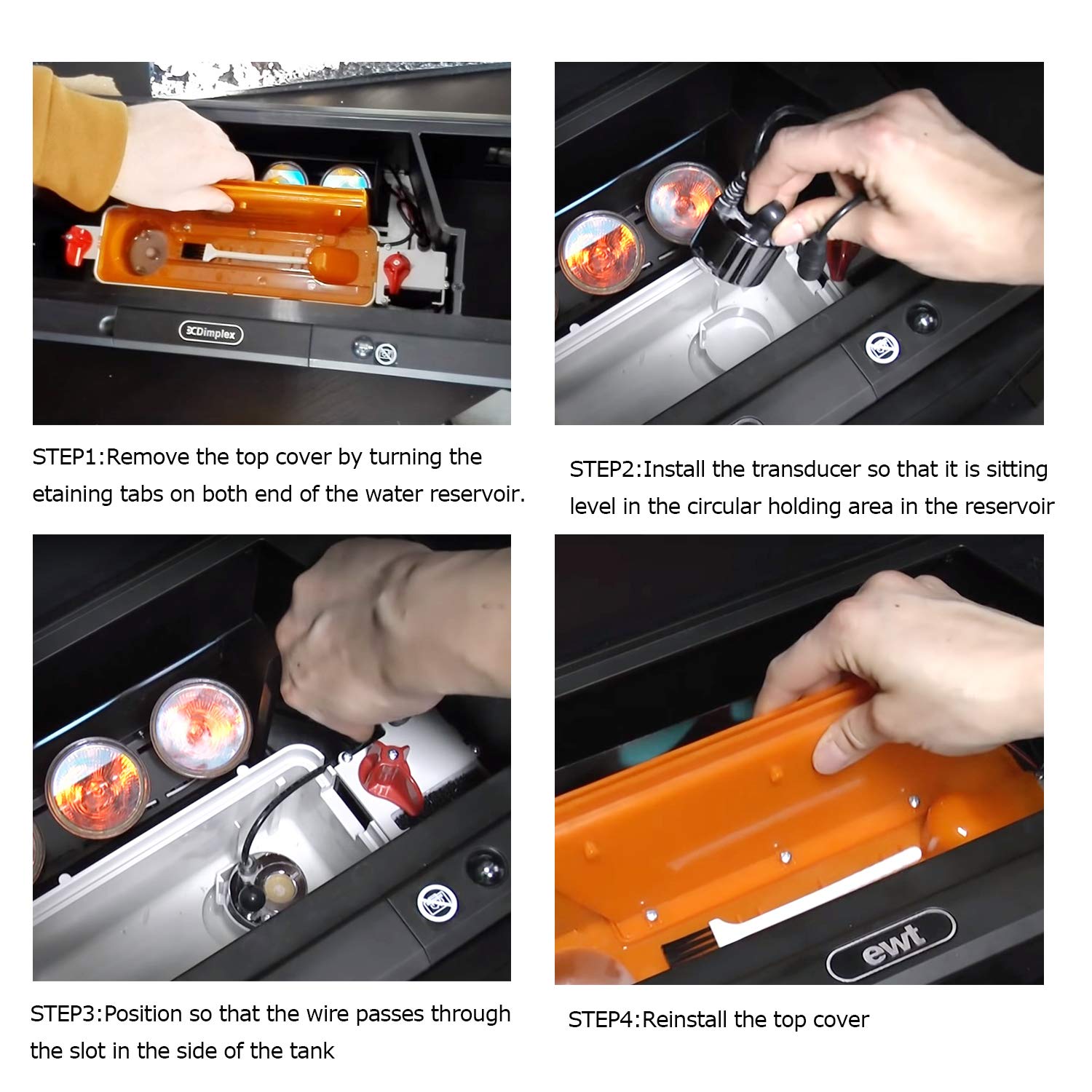 Dimplex

STEP1:Remove the top cover by turning the etaining tabs on both end of the water reservoir.

STEP2:Install the transducer so that it is sitting level in the circular holding area in the reservoir

STEP3:Position so that the wire passes through the slot in the side of the tank

ewt

STEP4:Reinstall the top cover