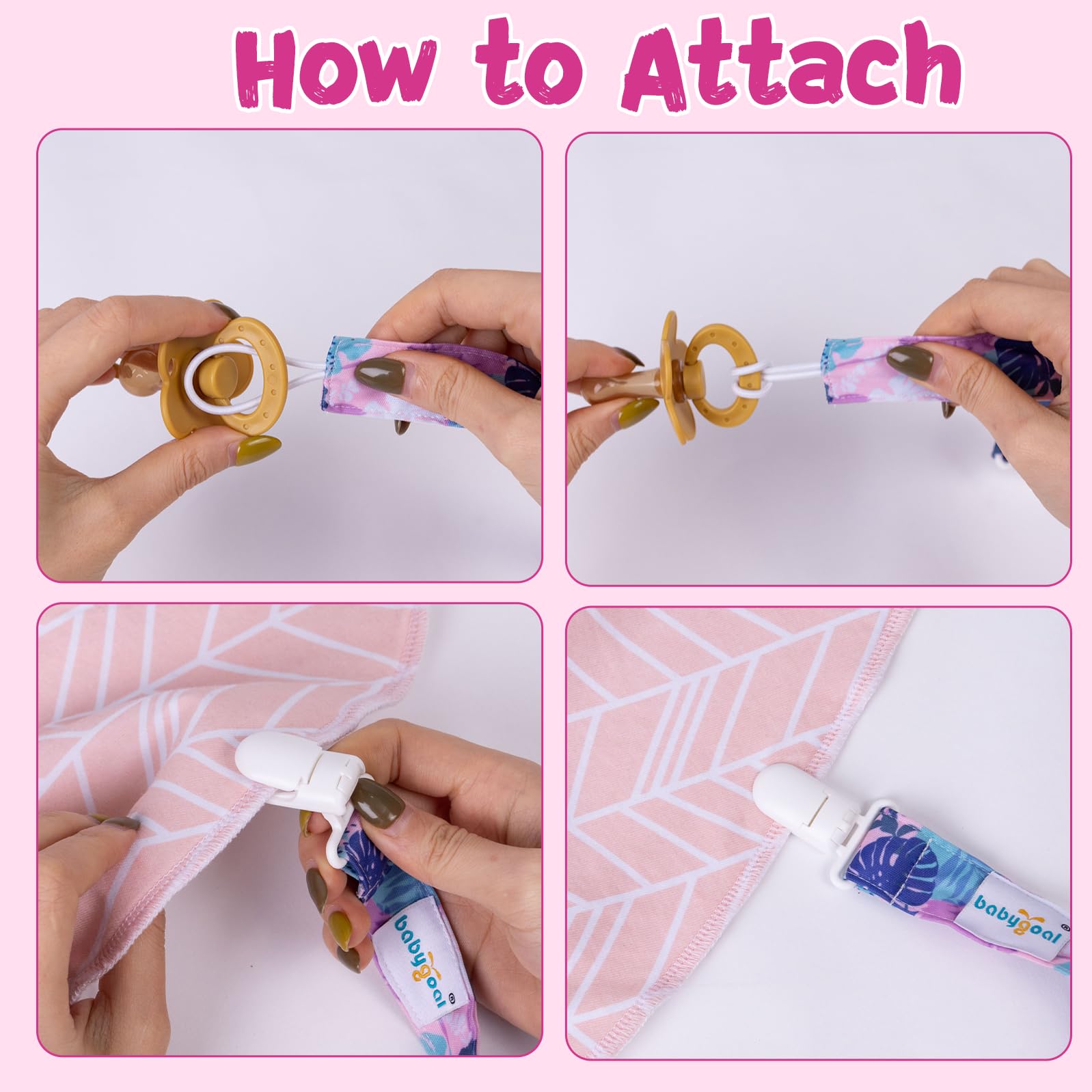 How to Attach

babygoal®

babygoal®