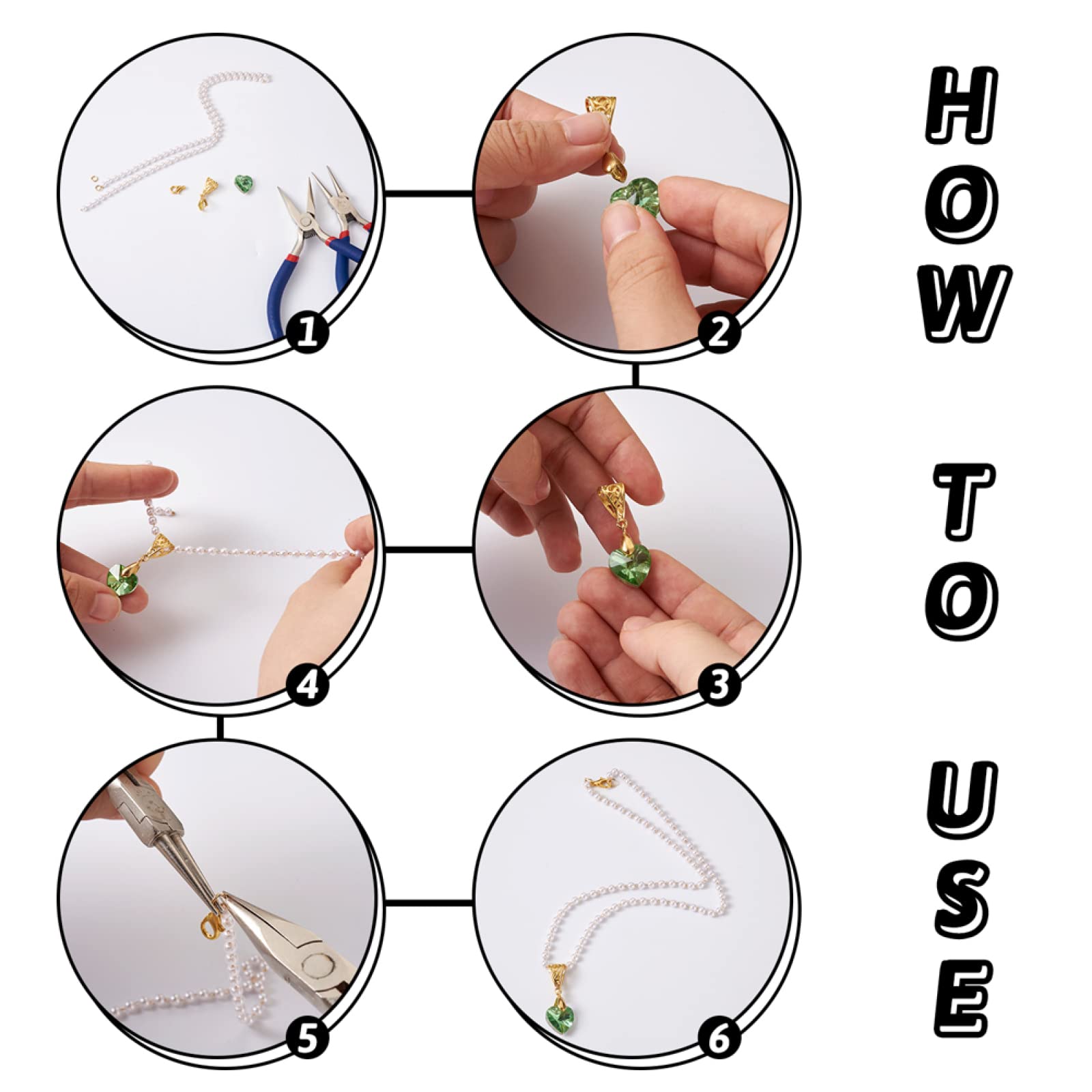 1
2
4
3
5
6

HOW TO USE