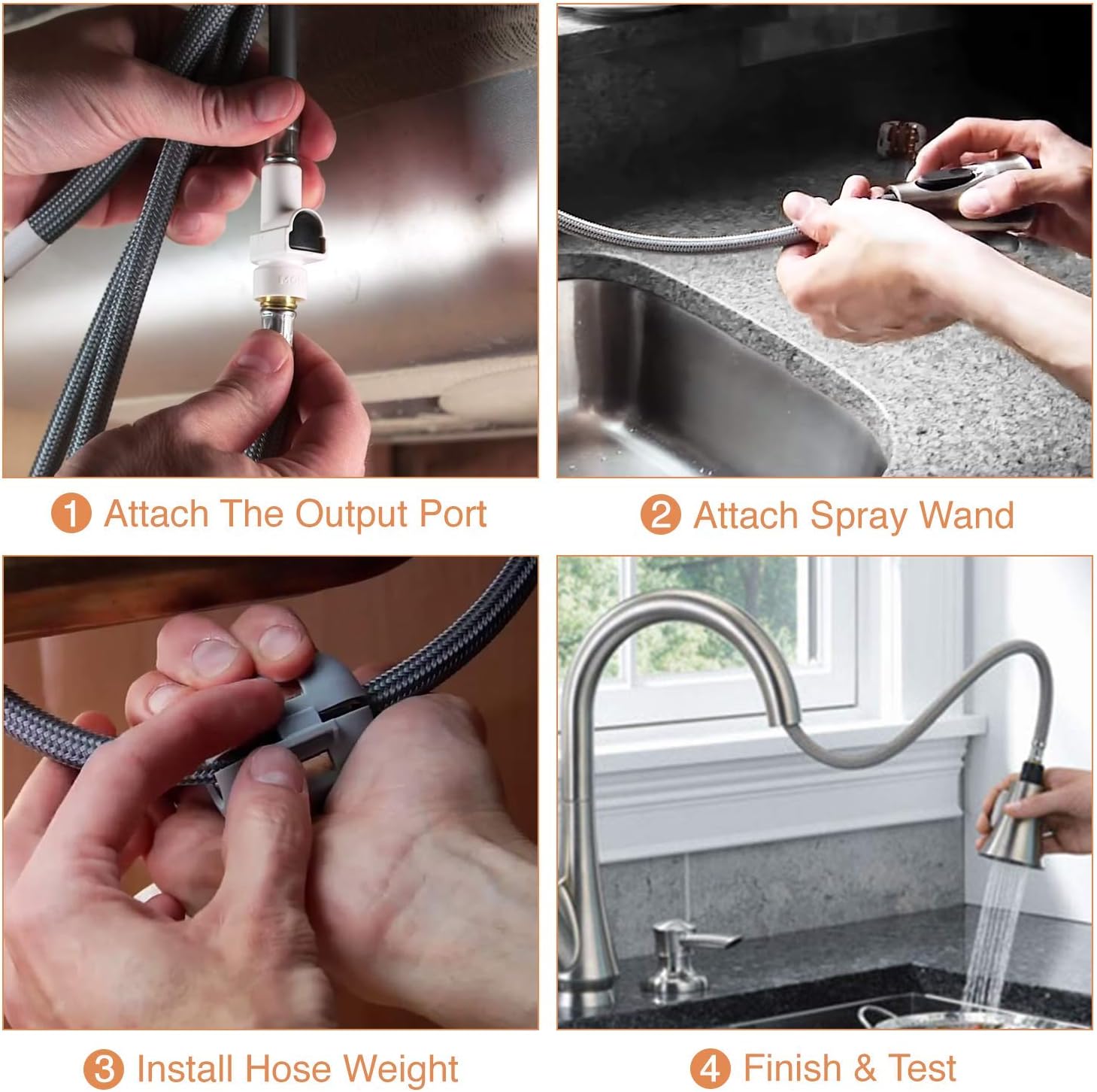 1 Attach The Output Port

2 Attach Spray Wand

3 Install Hose Weight

4 Finish & Test