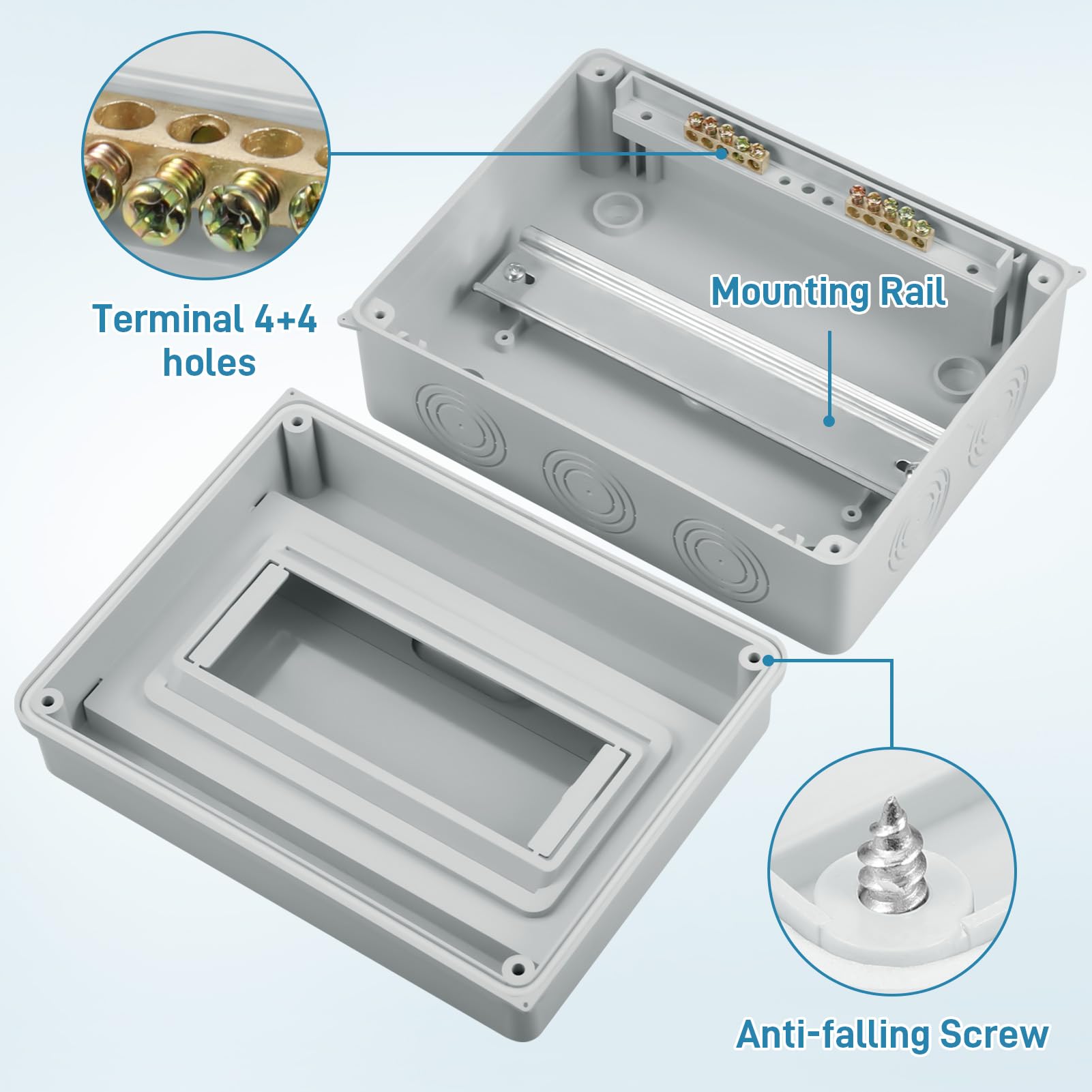 Terminal 4+4 holes

Mounting Rail

Anti-falling Screw