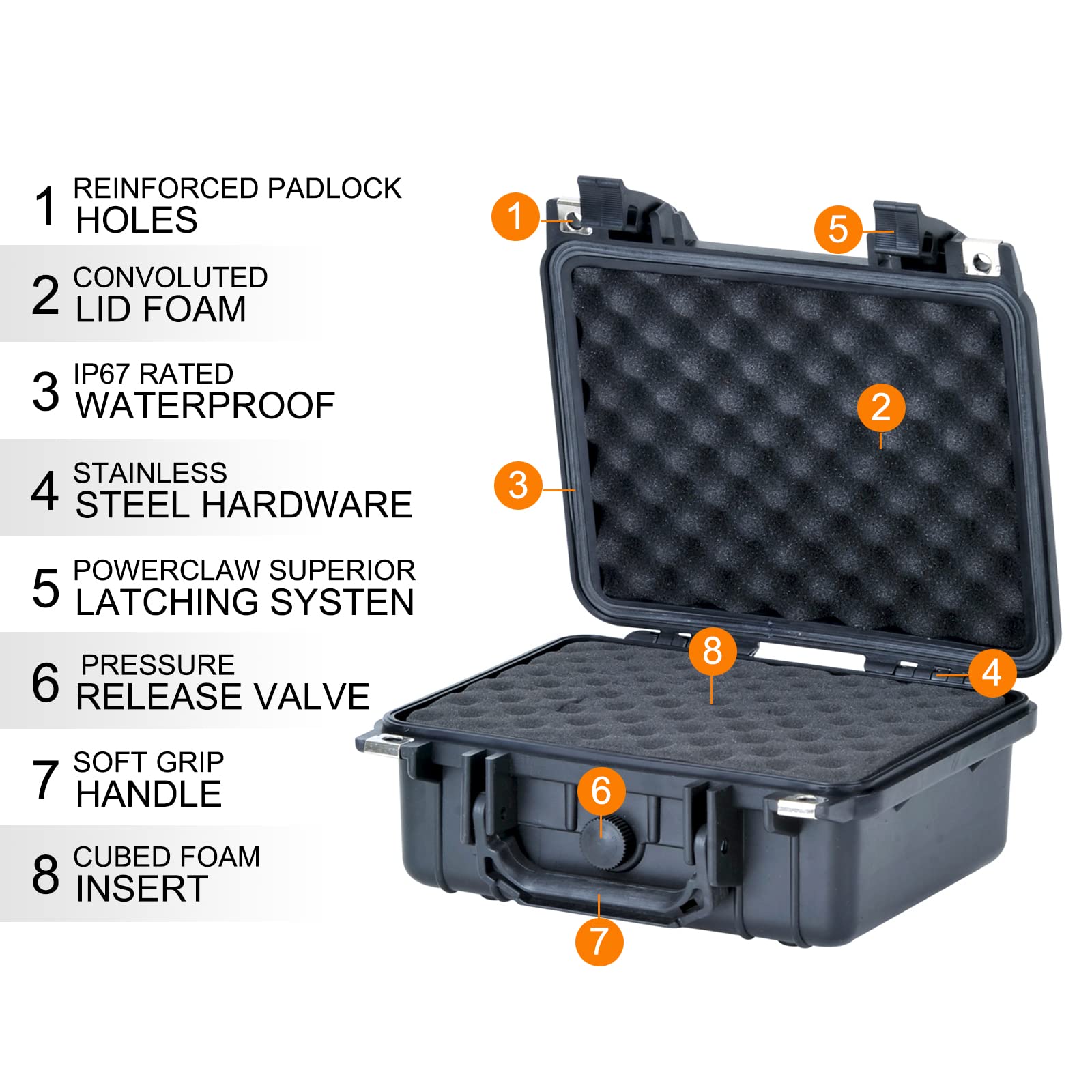 1 REINFORCED PADLOCK HOLES

2 CONVOLUTED LID FOAM

3 IP67 RATED WATERPROOF

4 STAINLESS STEEL HARDWARE

5 POWERCLAW SUPERIOR LATCHING SYSTEN

6 PRESSURE RELEASE VALVE

7 SOFT GRIP HANDLE

8 CUBED FOAM INSERT

1

5

2

3

8

4

6

7