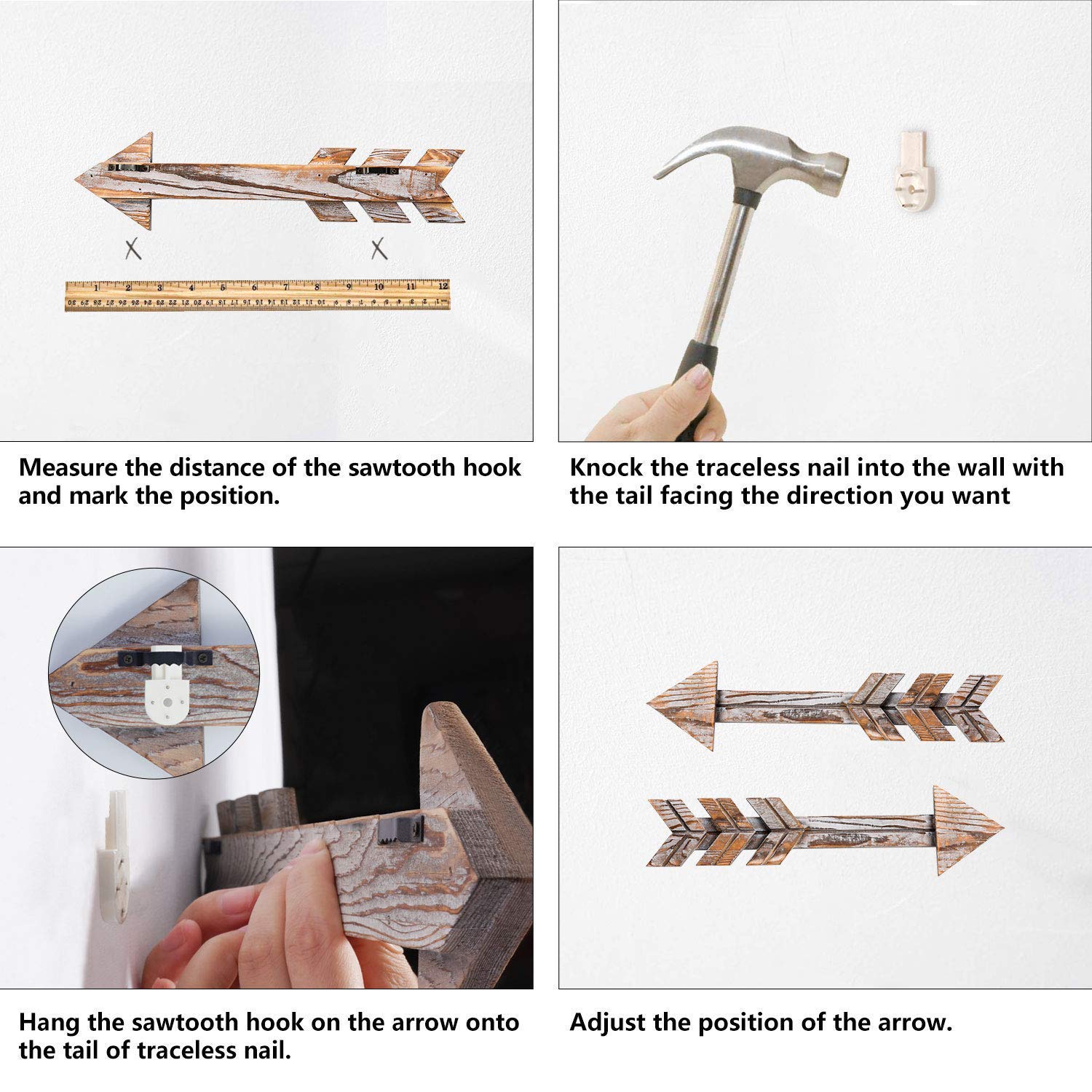 X X

1 2 3 4 5 6 7 8 9 10 11 12

Measure the distance of the sawtooth hook and mark the position.

Knock the traceless nail into the wall with the tail facing the direction you want

Hang the sawtooth hook on the arrow onto the tail of traceless nail.

Adjust the position of the arrow.