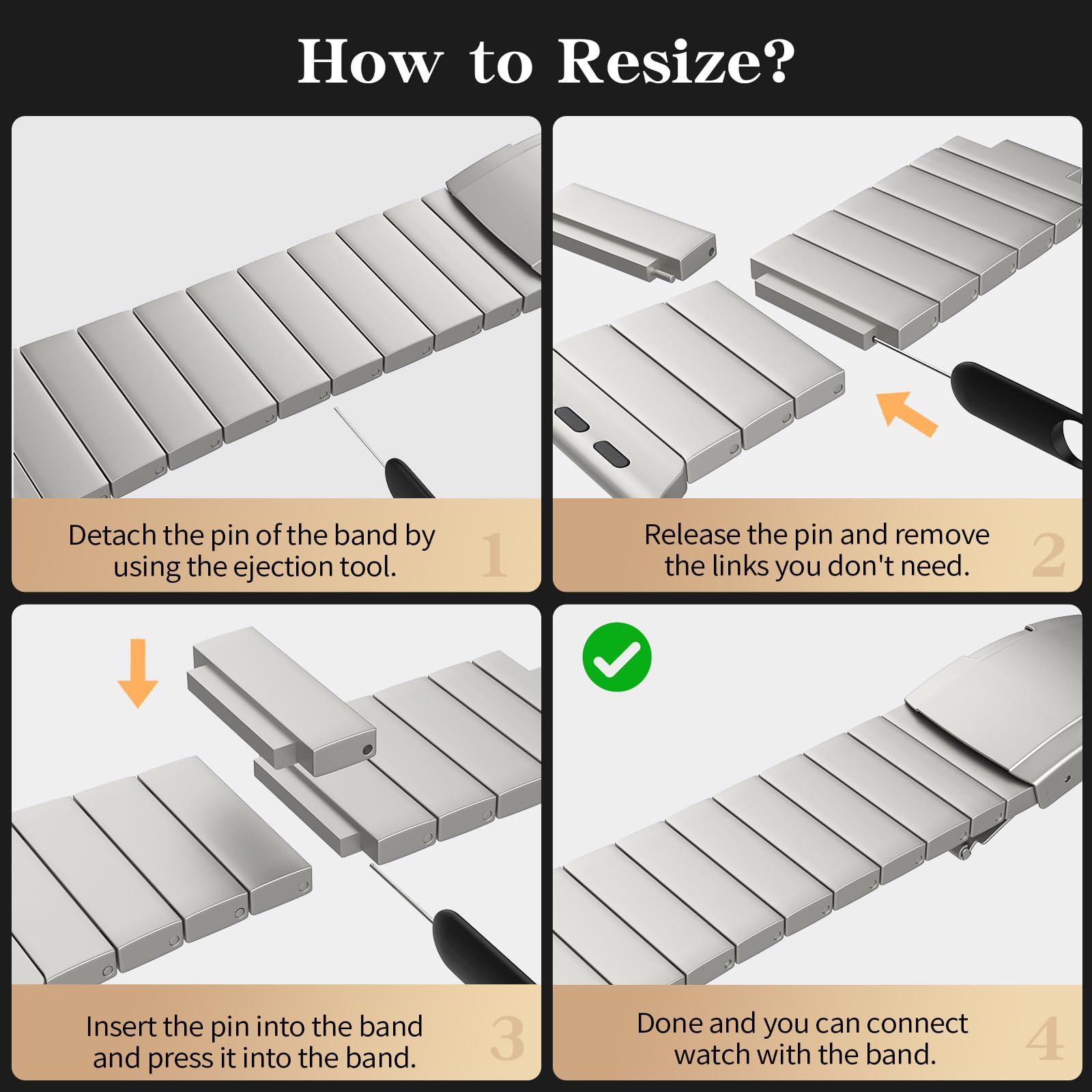 How to Resize?

Detach the pin of the band by using the ejection tool.

1

Release the pin and remove the links you don't need.

2

Insert the pin into the band and press it into the band.

3

Done and you can connect watch with the band.

4