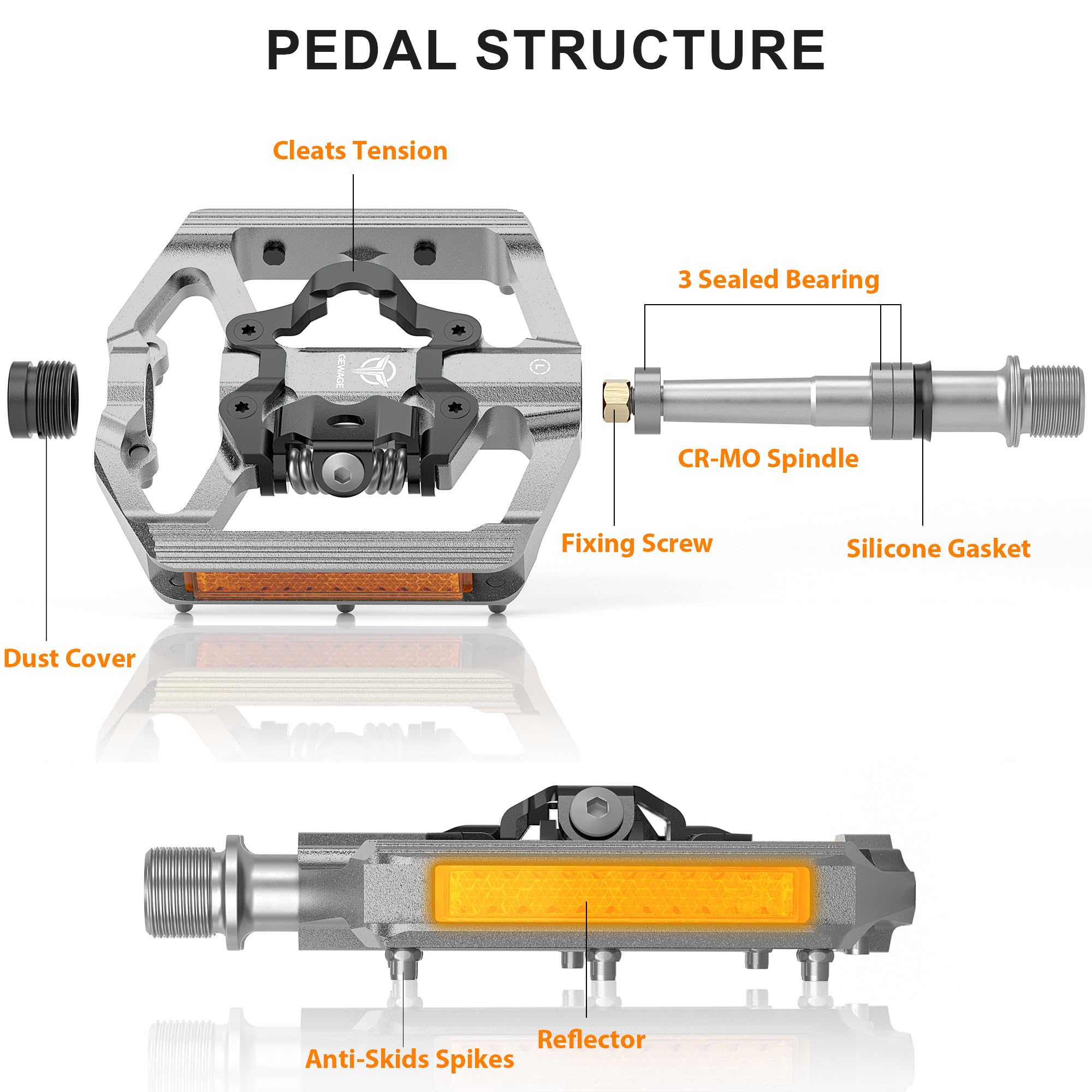 PEDAL STRUCTURE

Cleats Tension

3 Sealed Bearing

GEWAGE

L

CR-MO Spindle

Fixing Screw

Silicone Gasket

Dust Cover

Reflector

Anti-Skids Spikes