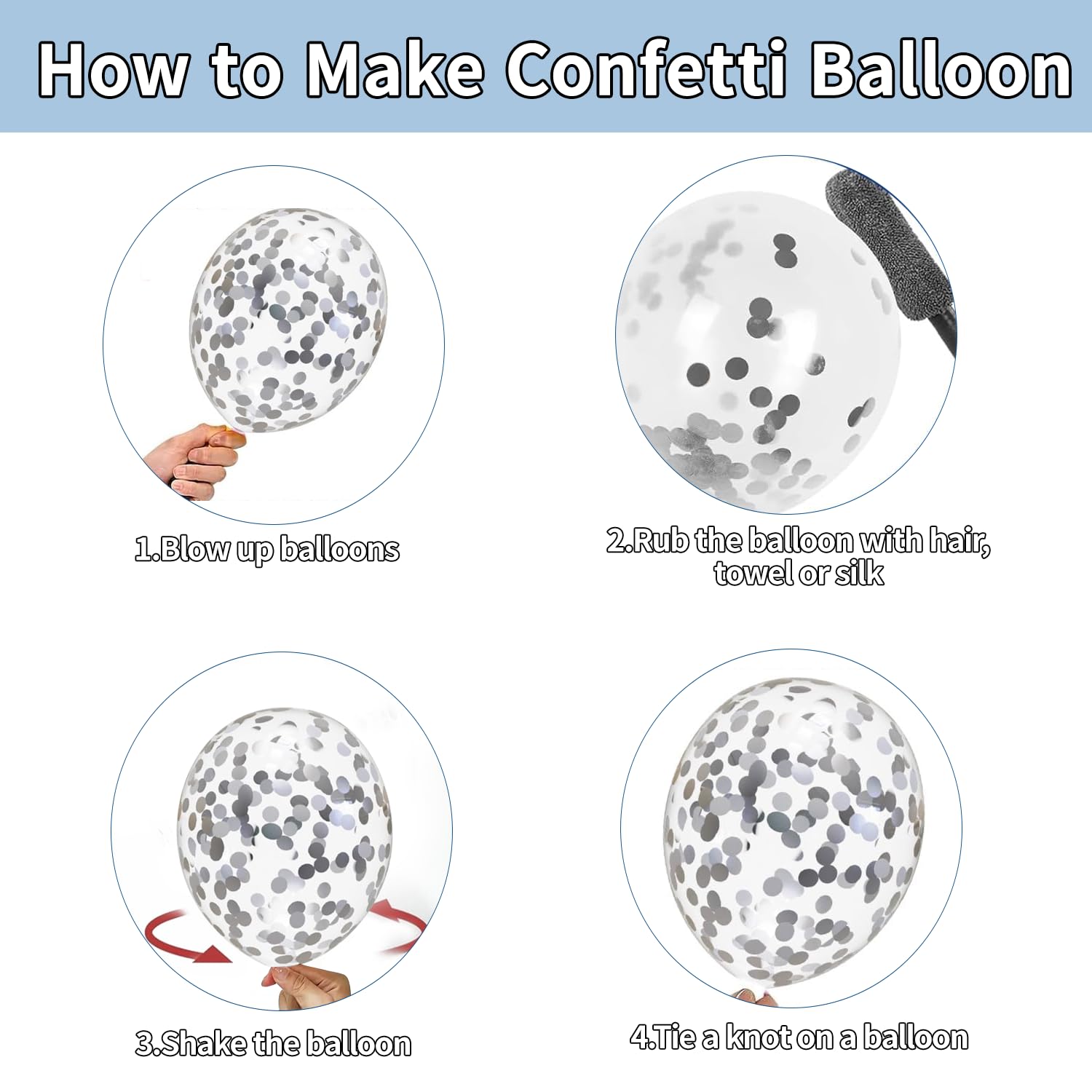 How to Make Confetti Balloon

1.Blow up balloons

2.Rub the balloon with hair, towel or silk

3.Shake the balloon

4.Tie a knot on a balloon