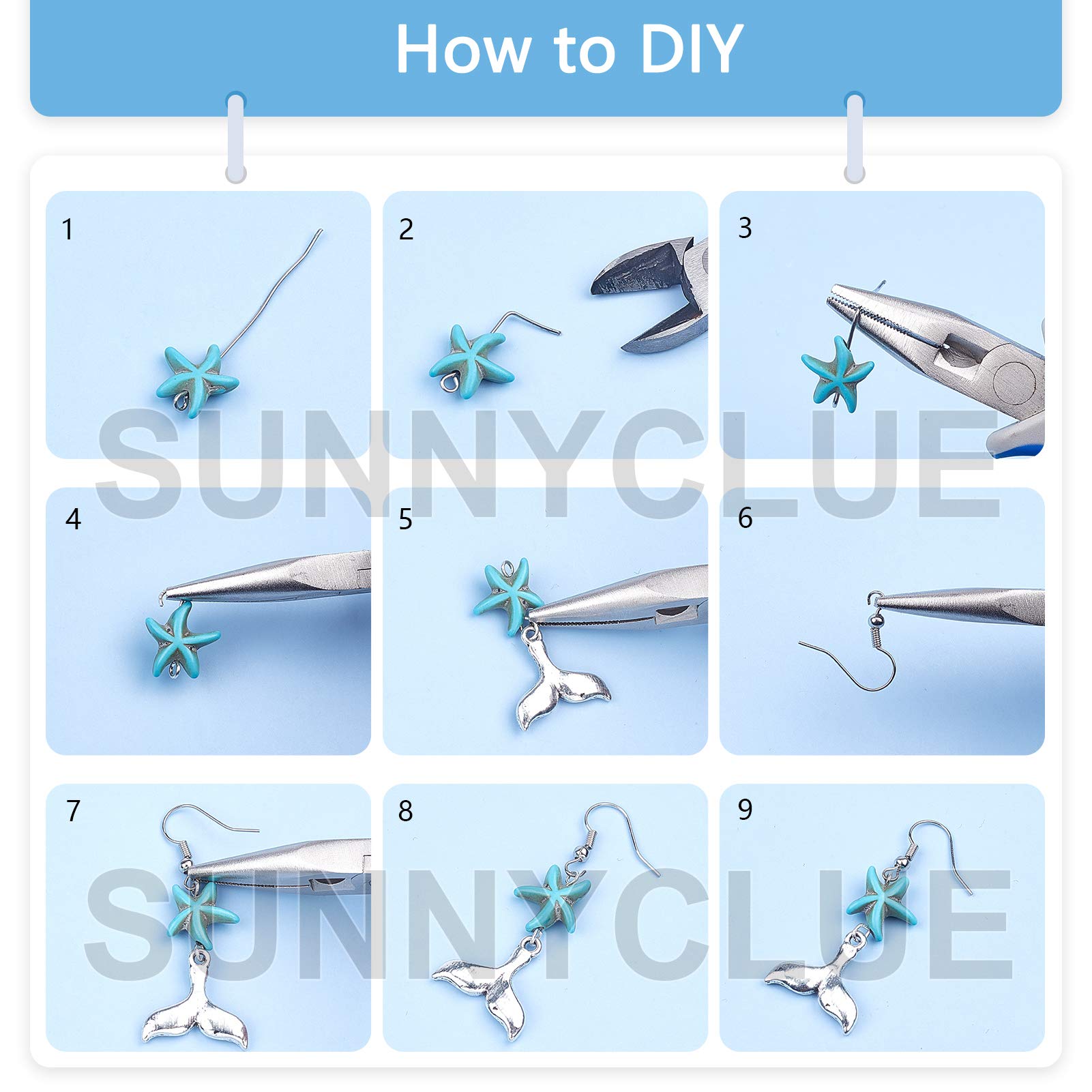 How to DIY

1

2

3

SUNNYCLUE

4

5

6

7

8

9

SUNNYCLUE