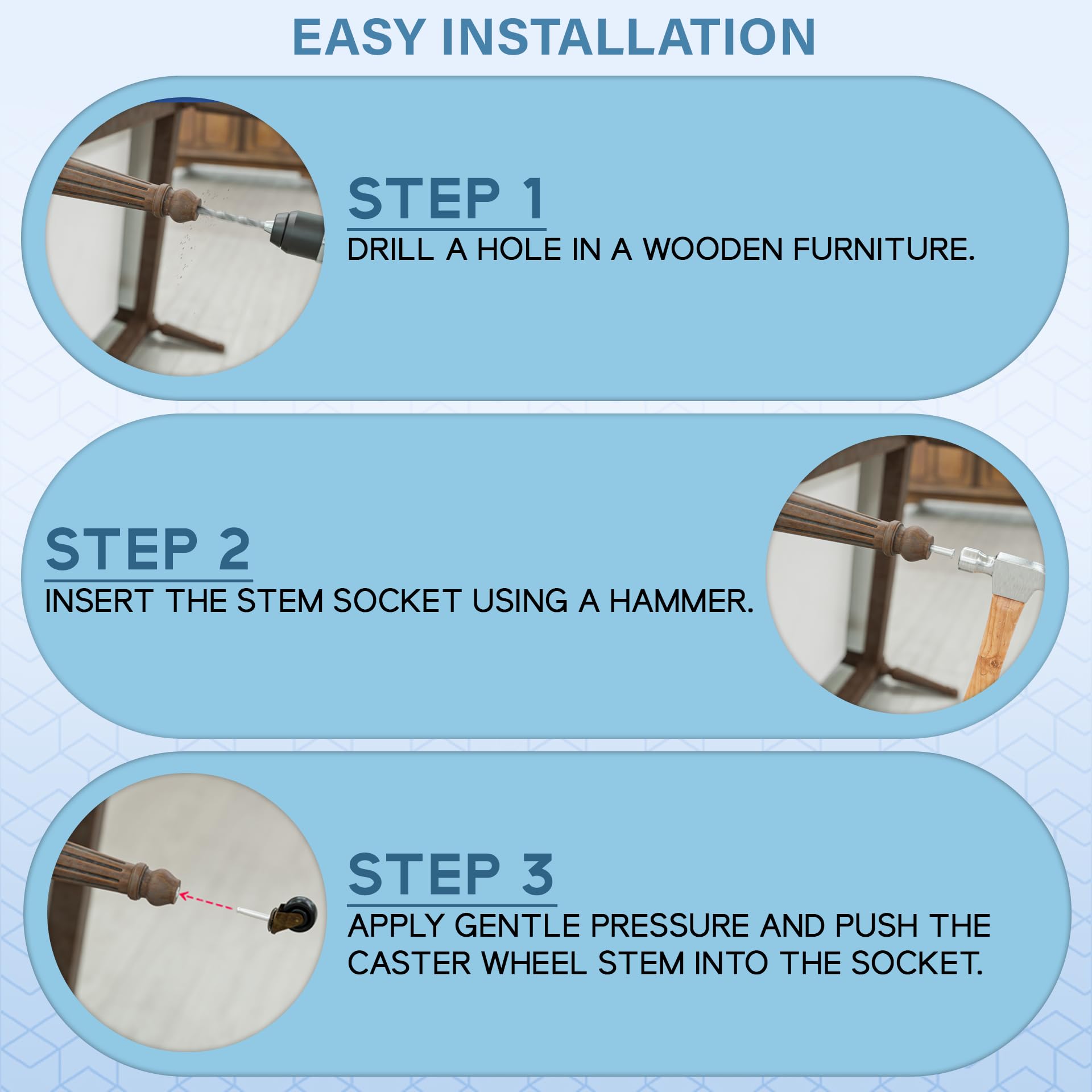 EASY INSTALLATION

STEP 1
DRILL A HOLE IN A WOODEN FURNITURE.

STEP 2
INSERT THE STEM SOCKET USING A HAMMER.

STEP 3
APPLY GENTLE PRESSURE AND PUSH THE CASTER WHEEL STEM INTO THE SOCKET.