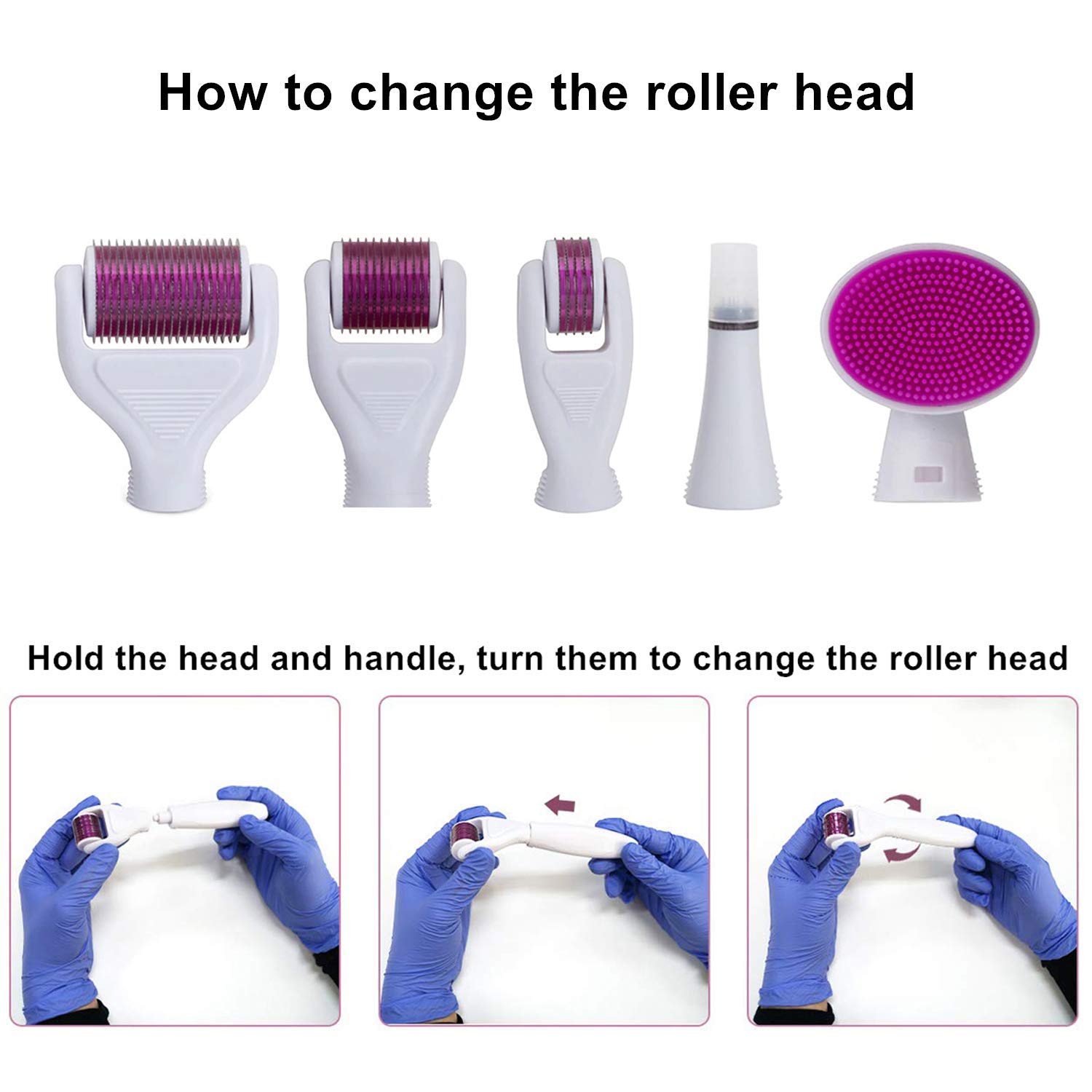 How to change the roller head

Hold the head and handle, turn them to change the roller head