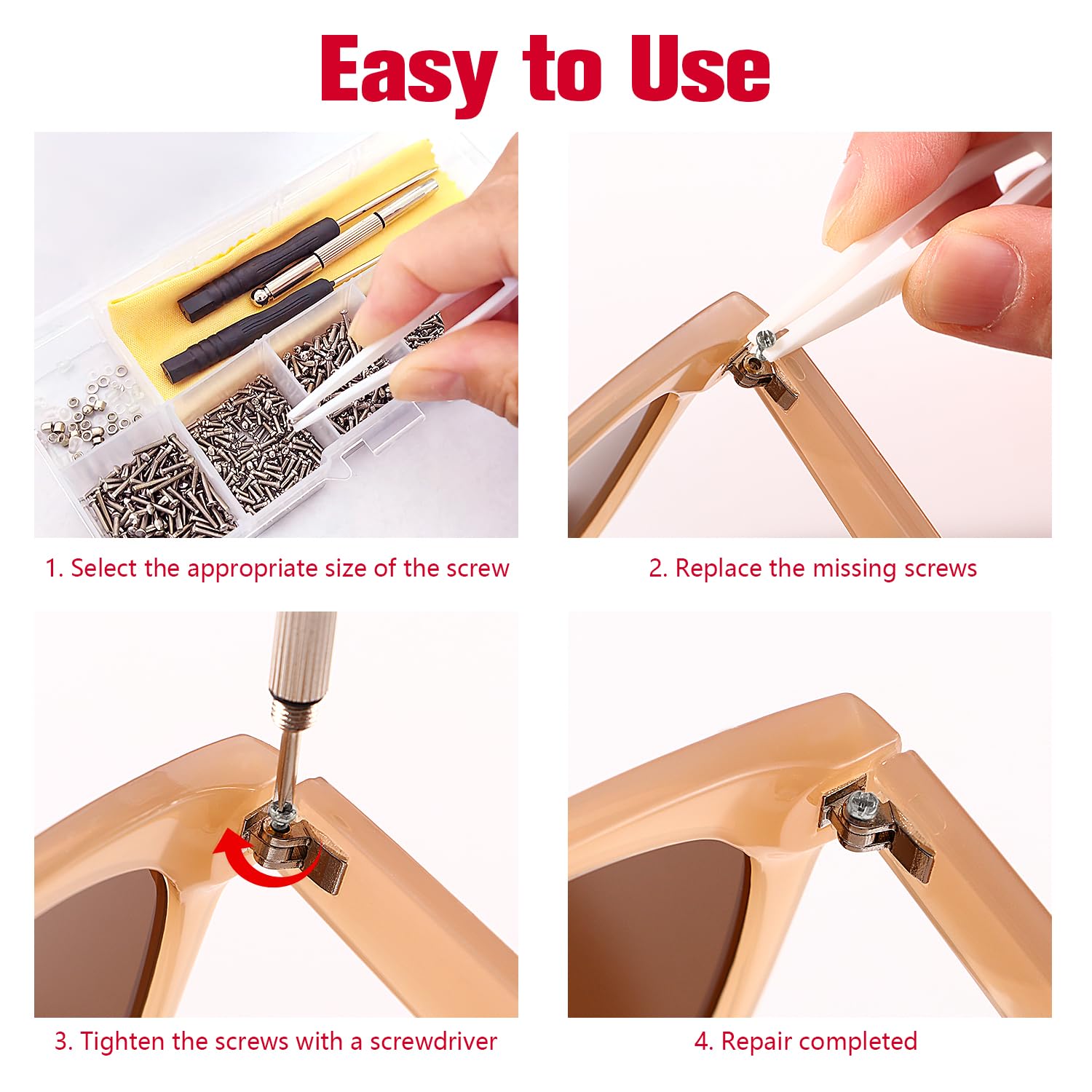 Easy to Use

1. Select the appropriate size of the screw

2. Replace the missing screws

3. Tighten the screws with a screwdriver

4. Repair completed