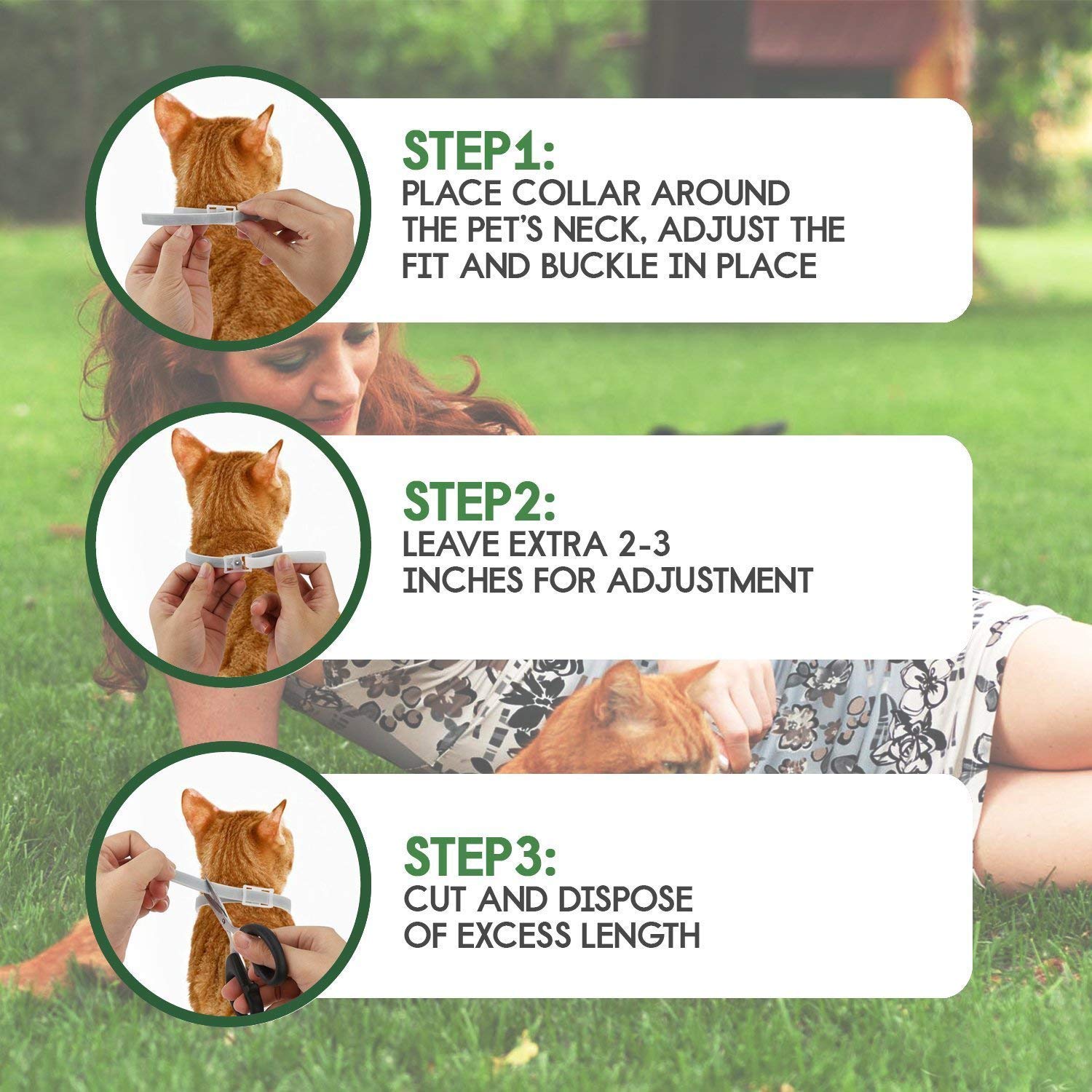 STEP1:
PLACE COLLAR AROUND THE PET'S NECK, ADJUST THE FIT AND BUCKLE IN PLACE

STEP2:
LEAVE EXTRA 2-3 INCHES FOR ADJUSTMENT

STEP3:
CUT AND DISPOSE OF EXCESS LENGTH