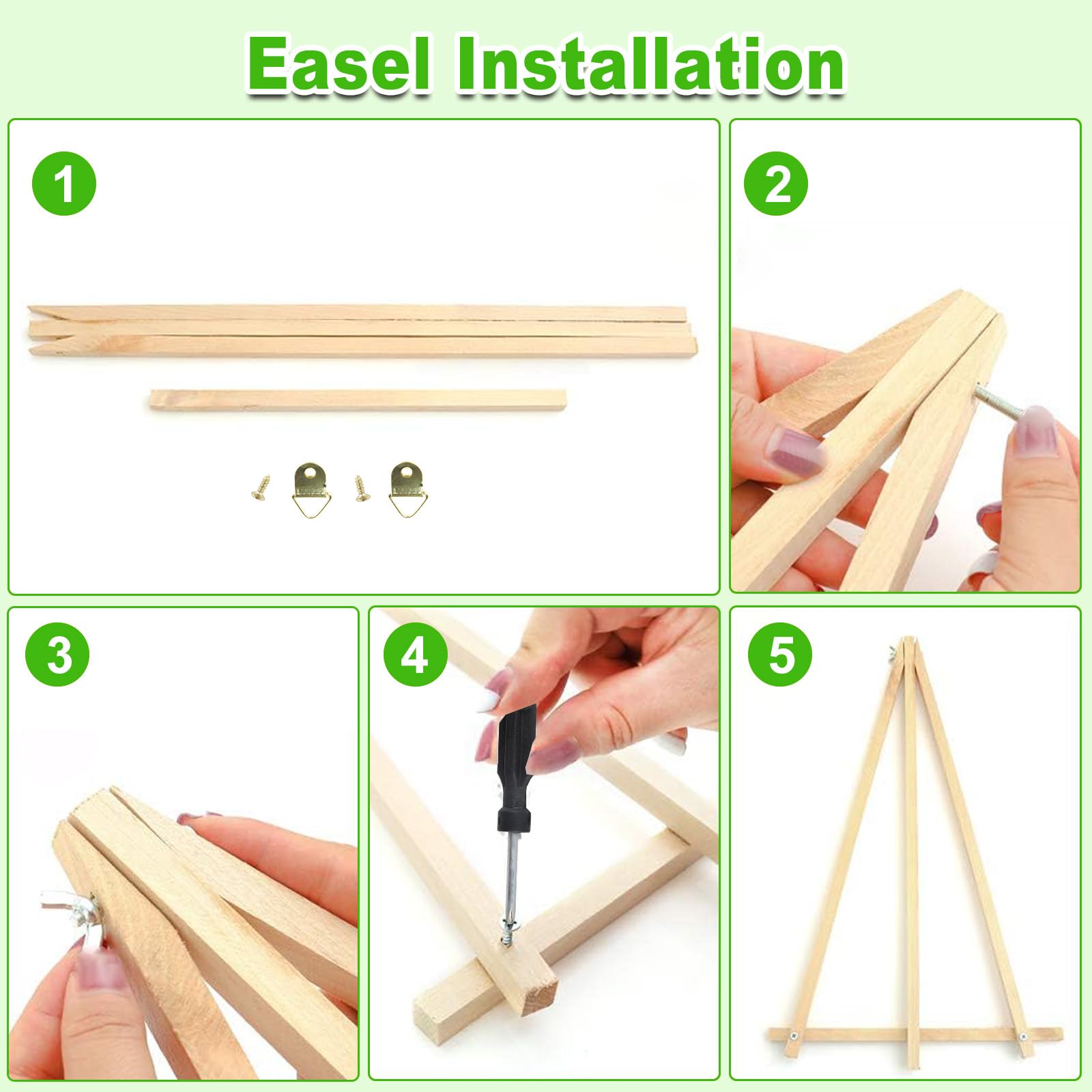 Easel Installation

1

2

3

4

5