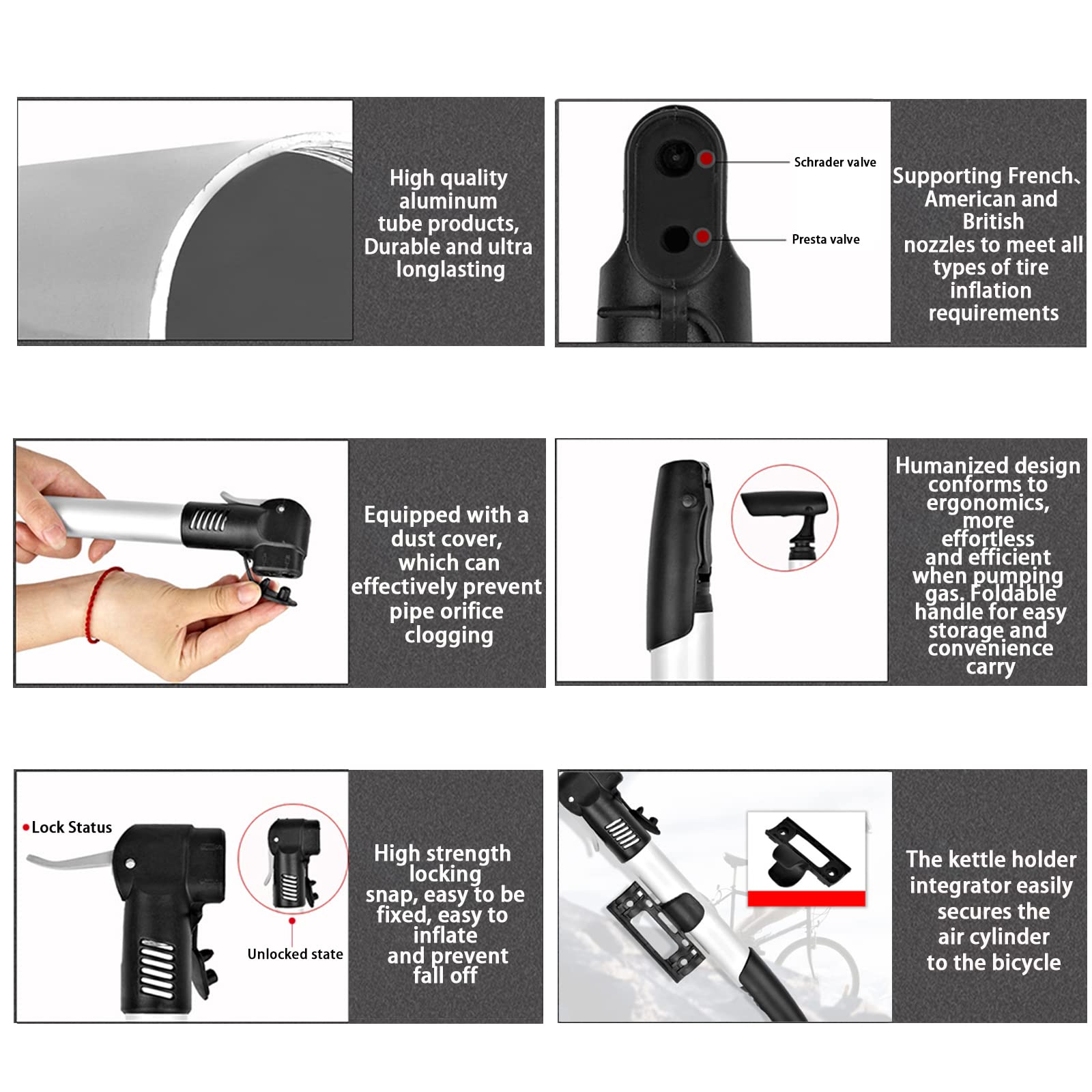 High quality aluminum tube products, Durable and ultra longlasting

Schrader valve

Presta valve

Supporting French、American and British nozzles to meet all types of tire inflation requirements

Equipped with a dust cover, which can effectively prevent pipe orifice clogging

Humanized design conforms to ergonomics, more effortless and efficient when pumping gas. Foldable handle for easy storage and convenience carry

Lock Status

Unlocked state

High strength locking snap, easy to be fixed, easy to inflate and prevent fall off

The kettle holder integrator easily secures the air cylinder to the bicycle