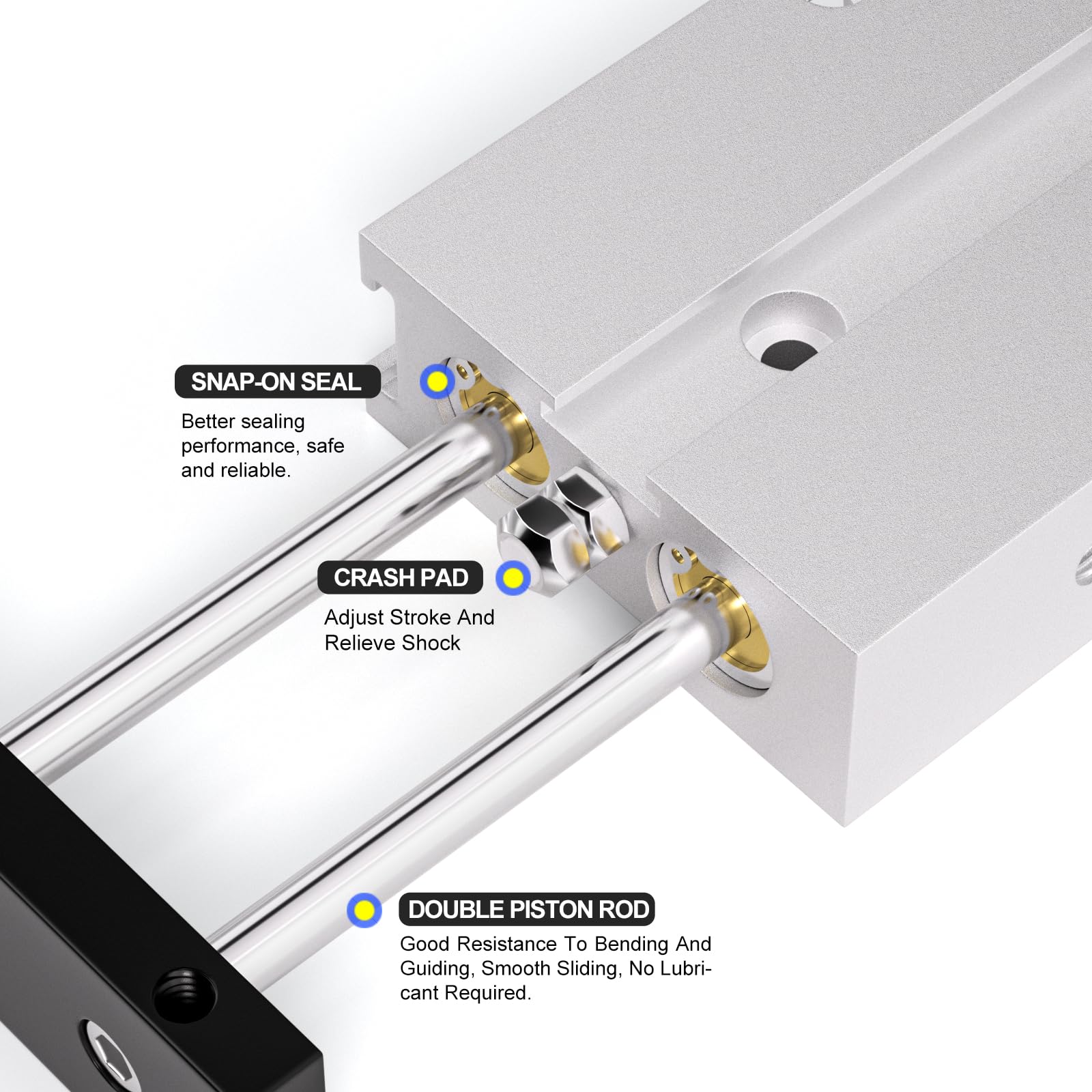 SNAP-ON SEAL
Better sealing performance, safe and reliable.

CRASH PAD
Adjust Stroke And Relieve Shock

DOUBLE PISTON ROD
Good Resistance To Bending And Guiding, Smooth Sliding, No Lubricant Required.