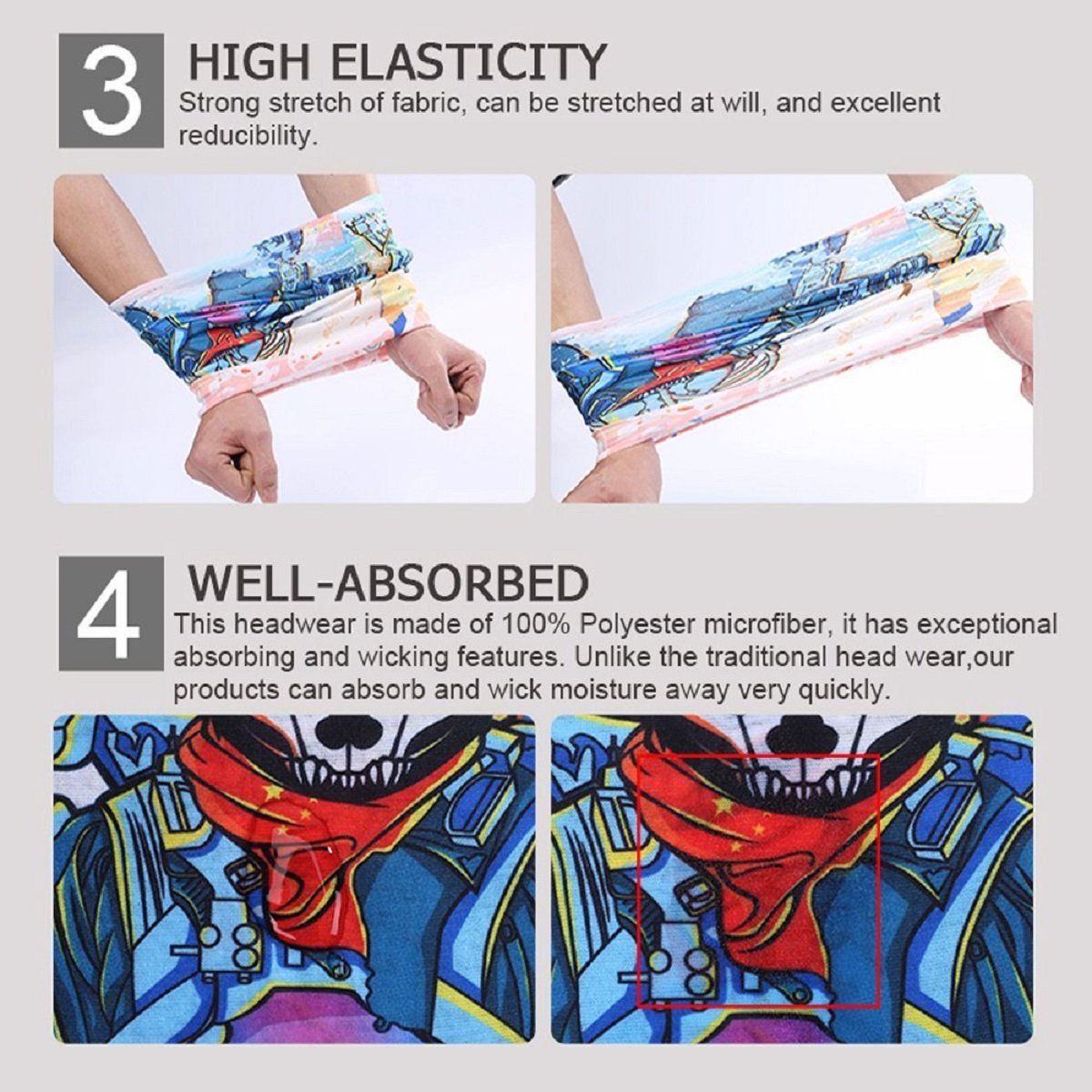 3 HIGH ELASTICITY

Strong stretch of fabric, can be stretched at will, and excellent reducibility.

4 WELL-ABSORBED

This headwear is made of 100% Polyester microfiber, it has exceptional absorbing and wicking features. Unlike the traditional head wear,our products can absorb and wick moisture away very quickly.