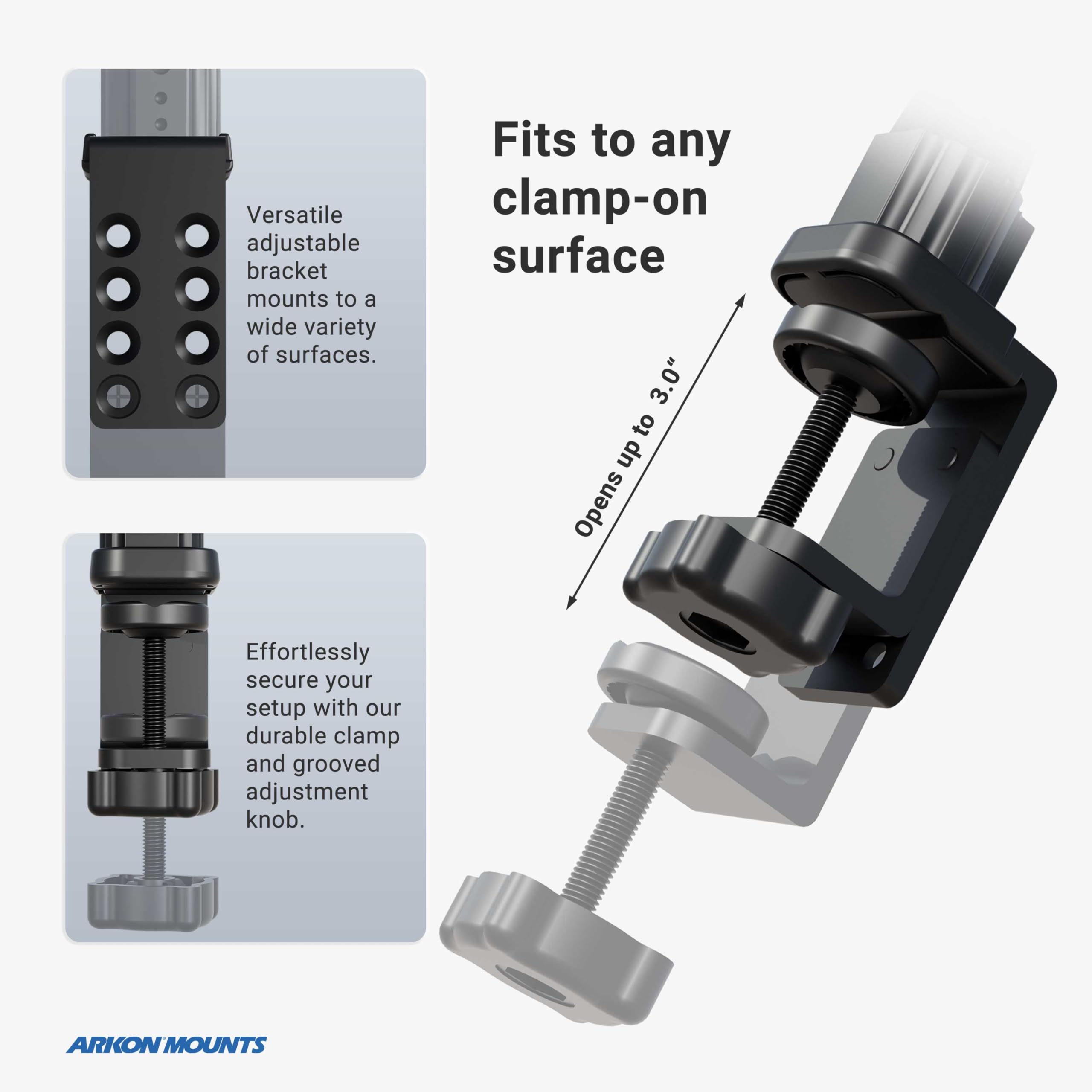 Versatile adjustable bracket mounts to a wide variety of surfaces.

Effortlessly secure your setup with our durable clamp and grooved adjustment knob.

Fits to any clamp-on surface

Opens up to 3.0"

ARKON MOUNTS