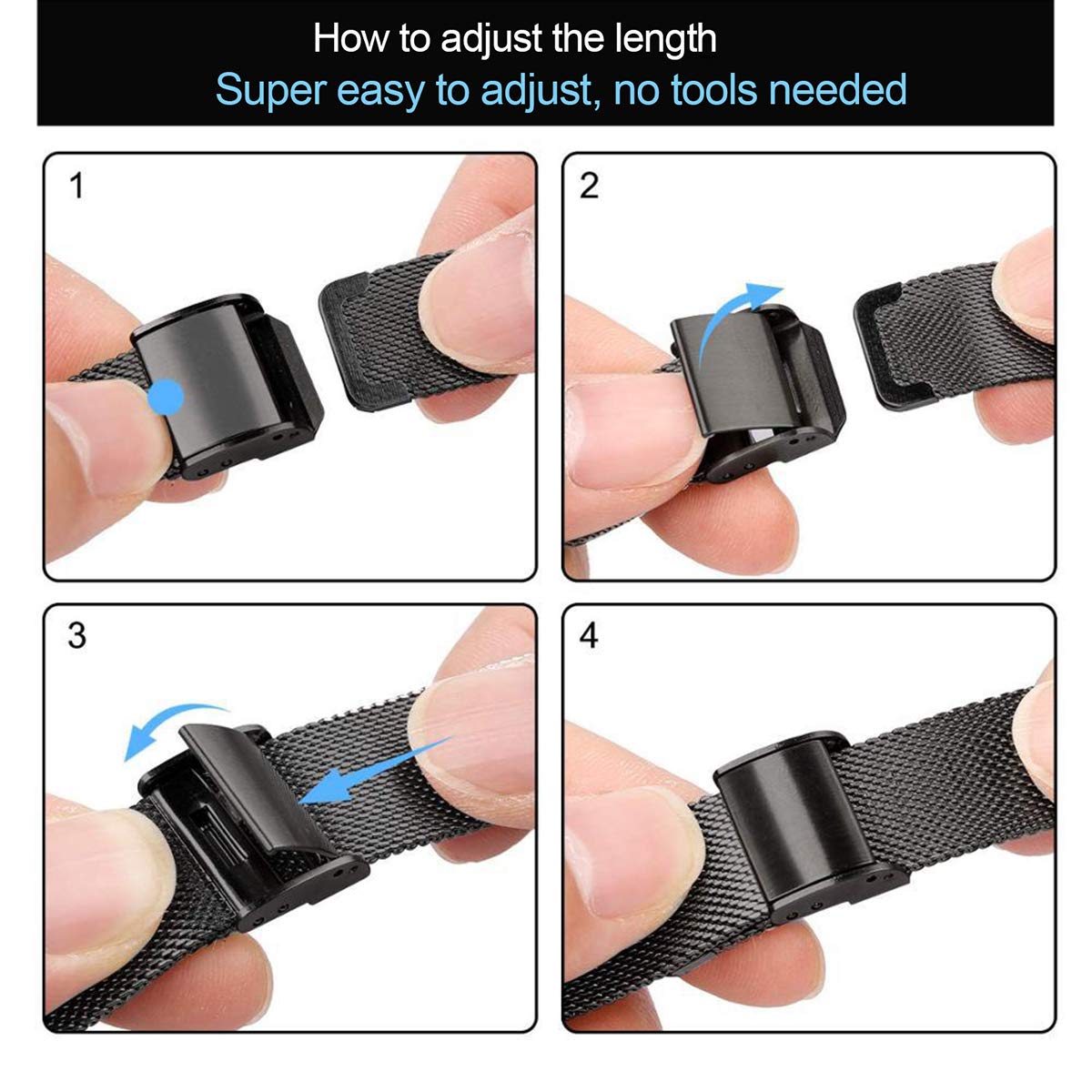 How to adjust the length
Super easy to adjust, no tools needed

1

2

3

4