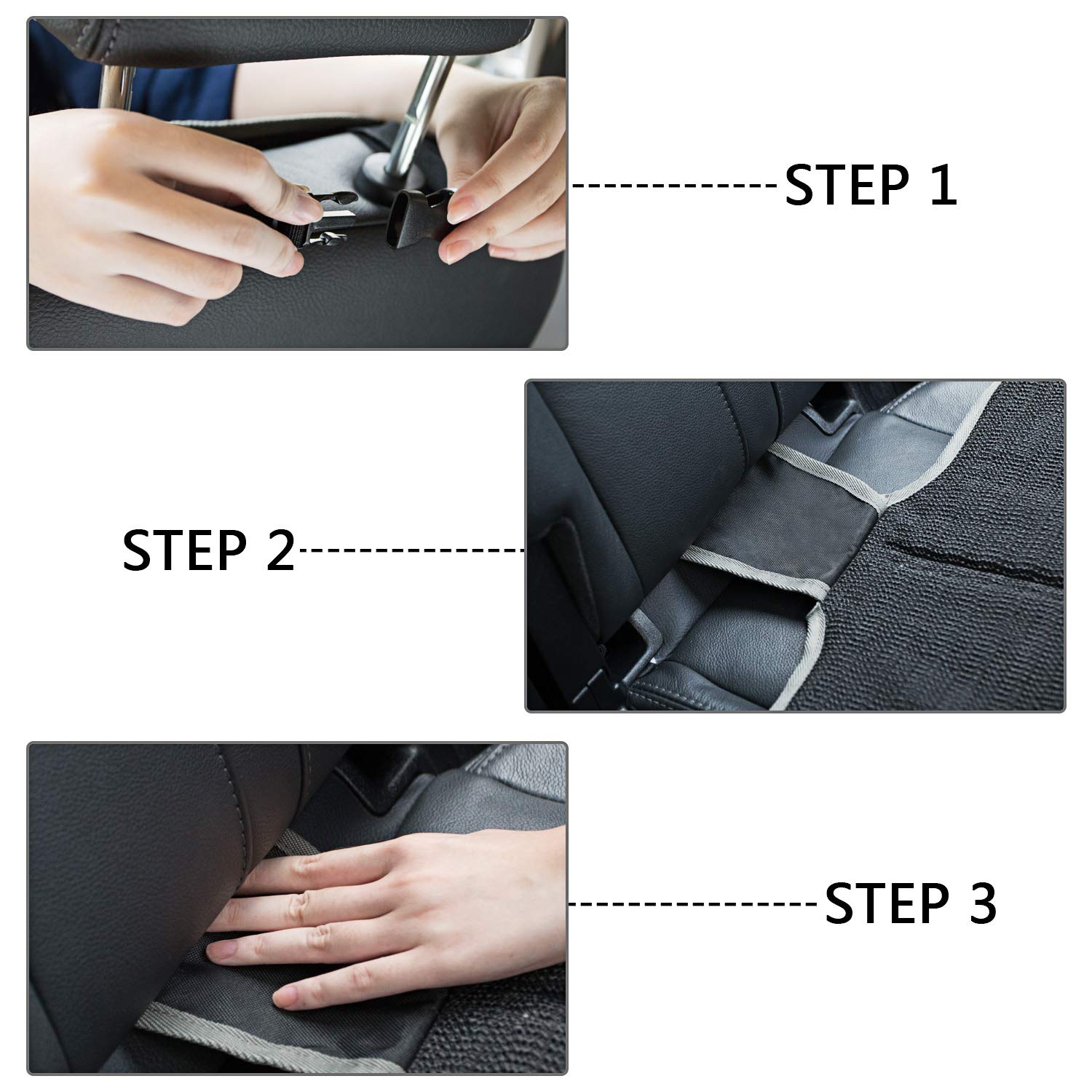 STEP 1

STEP 2

STEP 3