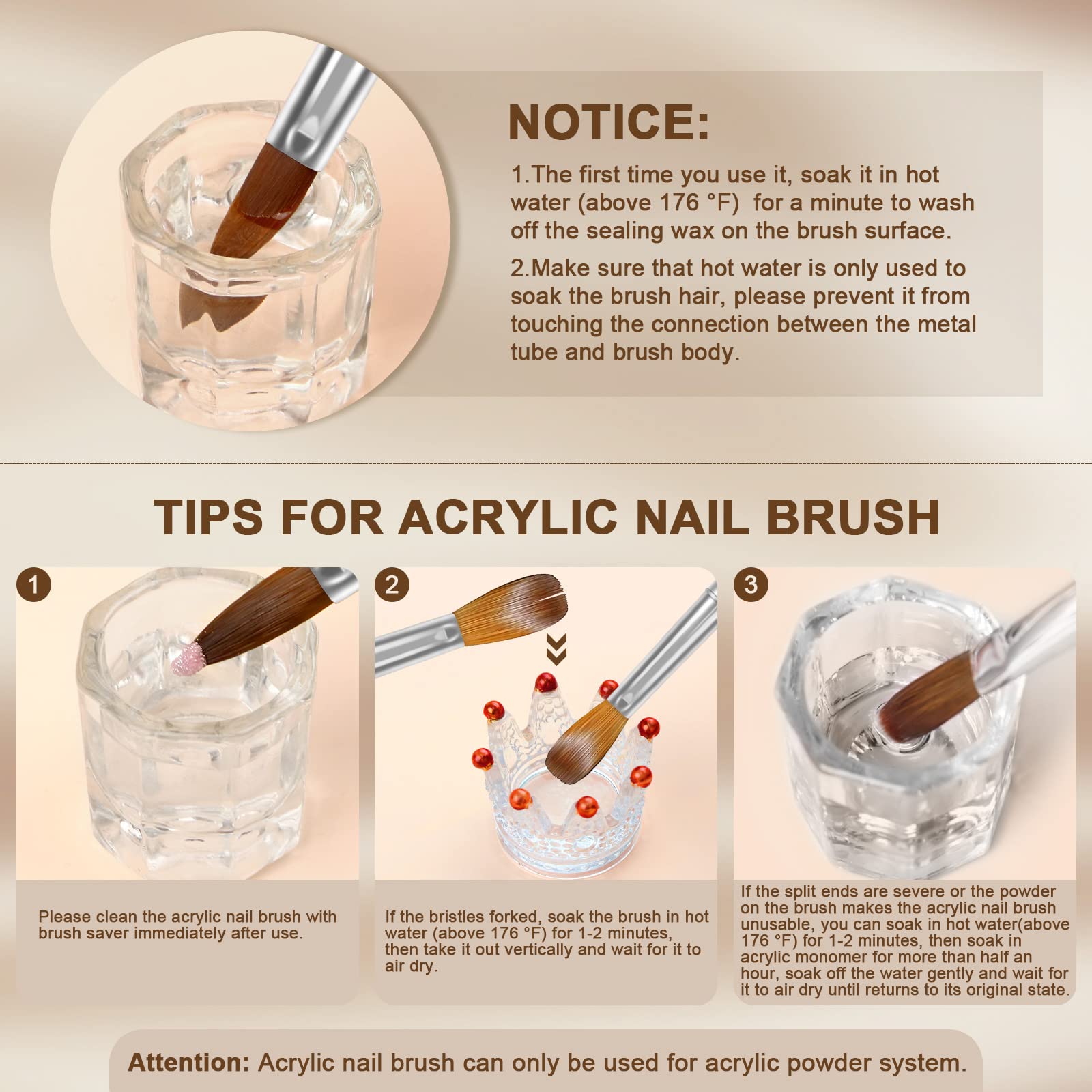 NOTICE:

1.The first time you use it, soak it in hot water (above 176 °F) for a minute to wash off the sealing wax on the brush surface.

2.Make sure that hot water is only used to soak the brush hair, please prevent it from touching the connection between the metal tube and brush body.

TIPS FOR ACRYLIC NAIL BRUSH

1

Please clean the acrylic nail brush with brush saver immediately after use.

2

If the bristles forked, soak the brush in hot water (above 176 °F) for 1-2 minutes, then take it out vertically and wait for it to air dry.

3

If the split ends are severe or the powder on the brush makes the acrylic nail brush unusable, you can soak in hot water(above 176 °F) for 1-2 minutes, then soak in acrylic monomer for more than half an hour, soak off the water gently and wait for it to air dry until returns to its original state.

Attention: Acrylic nail brush can only be used for acrylic powder system.