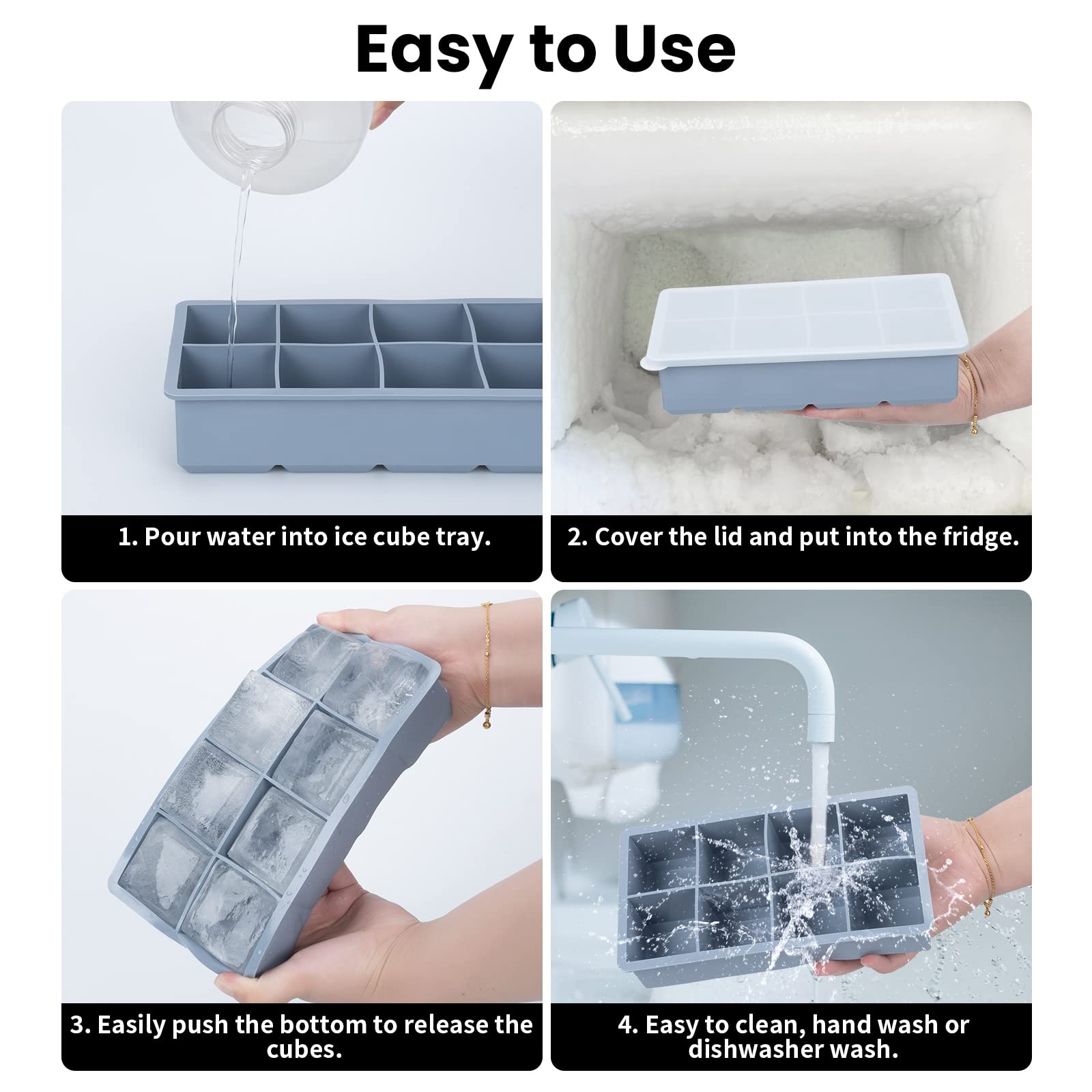 Easy to Use

1. Pour water into ice cube tray.

2. Cover the lid and put into the fridge.

3. Easily push the bottom to release the cubes.

4. Easy to clean, hand wash or dishwasher wash.