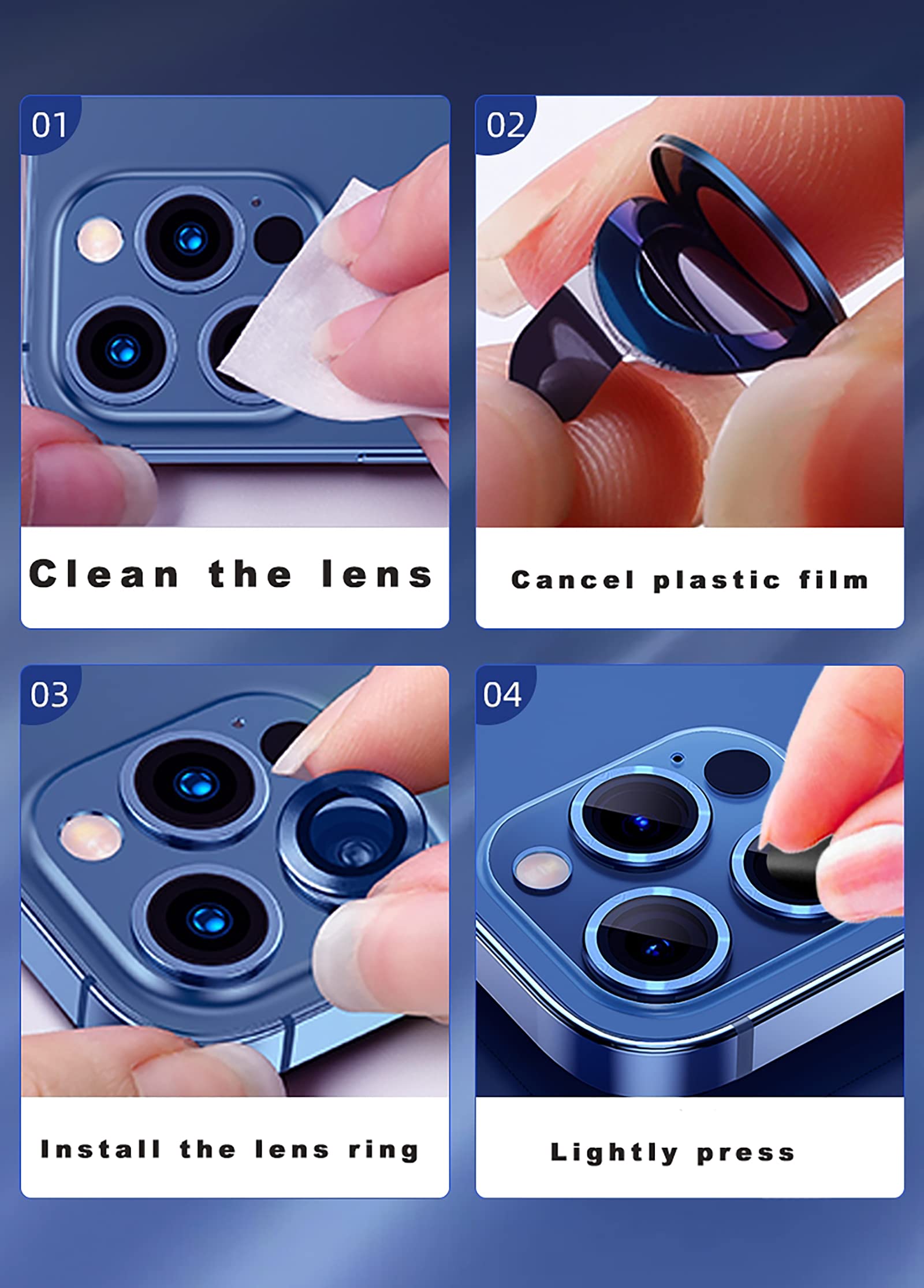 01

Clean the lens

02

Cancel plastic film

03

Install the lens ring

04

Lightly press