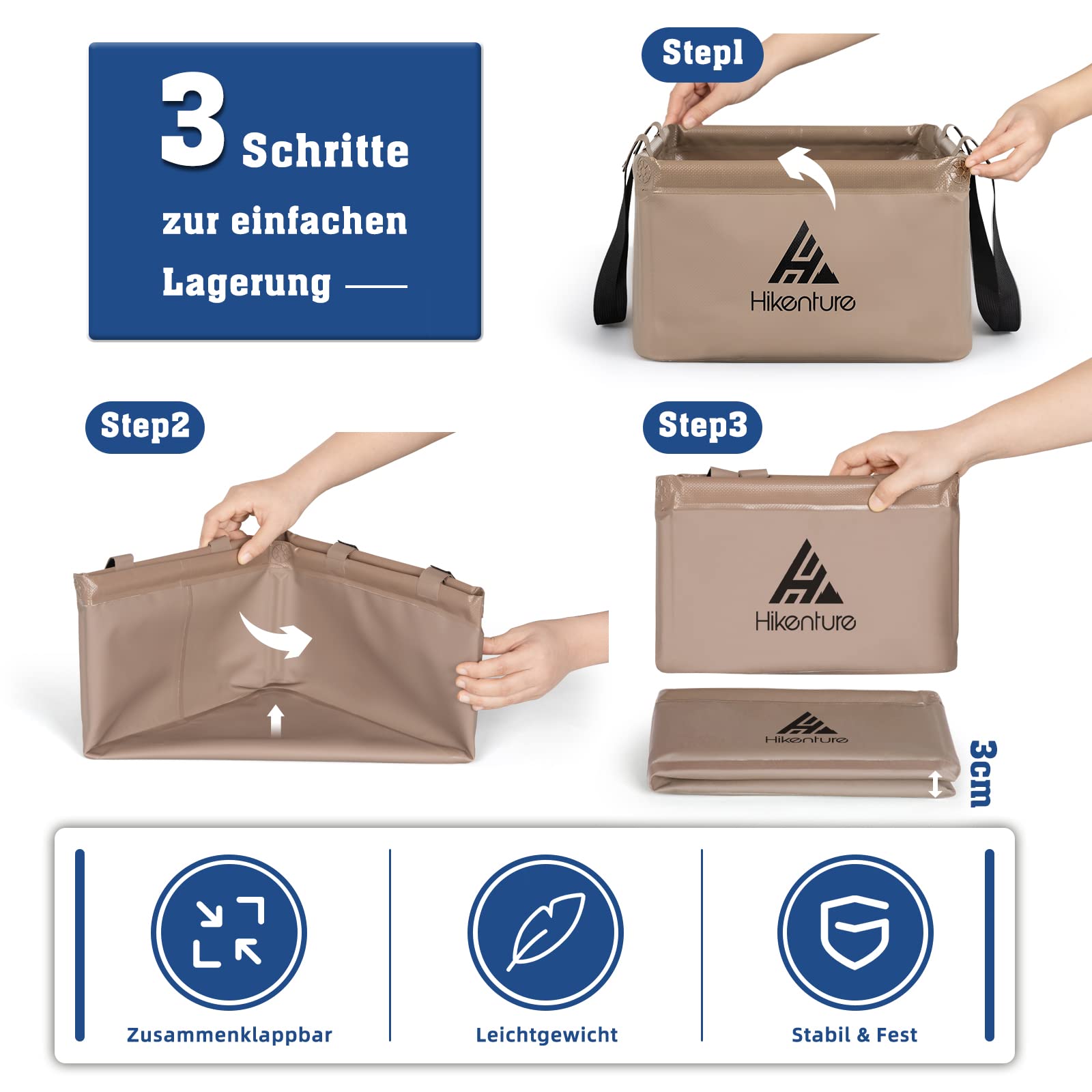 3 Schritte
zur einfachen
Lagerung

Step1

Hikenture

Step2

Step3

Hikenture

Hikenture

3cm

Zusammenklappbar

Leichtgewicht

Stabil & Fest