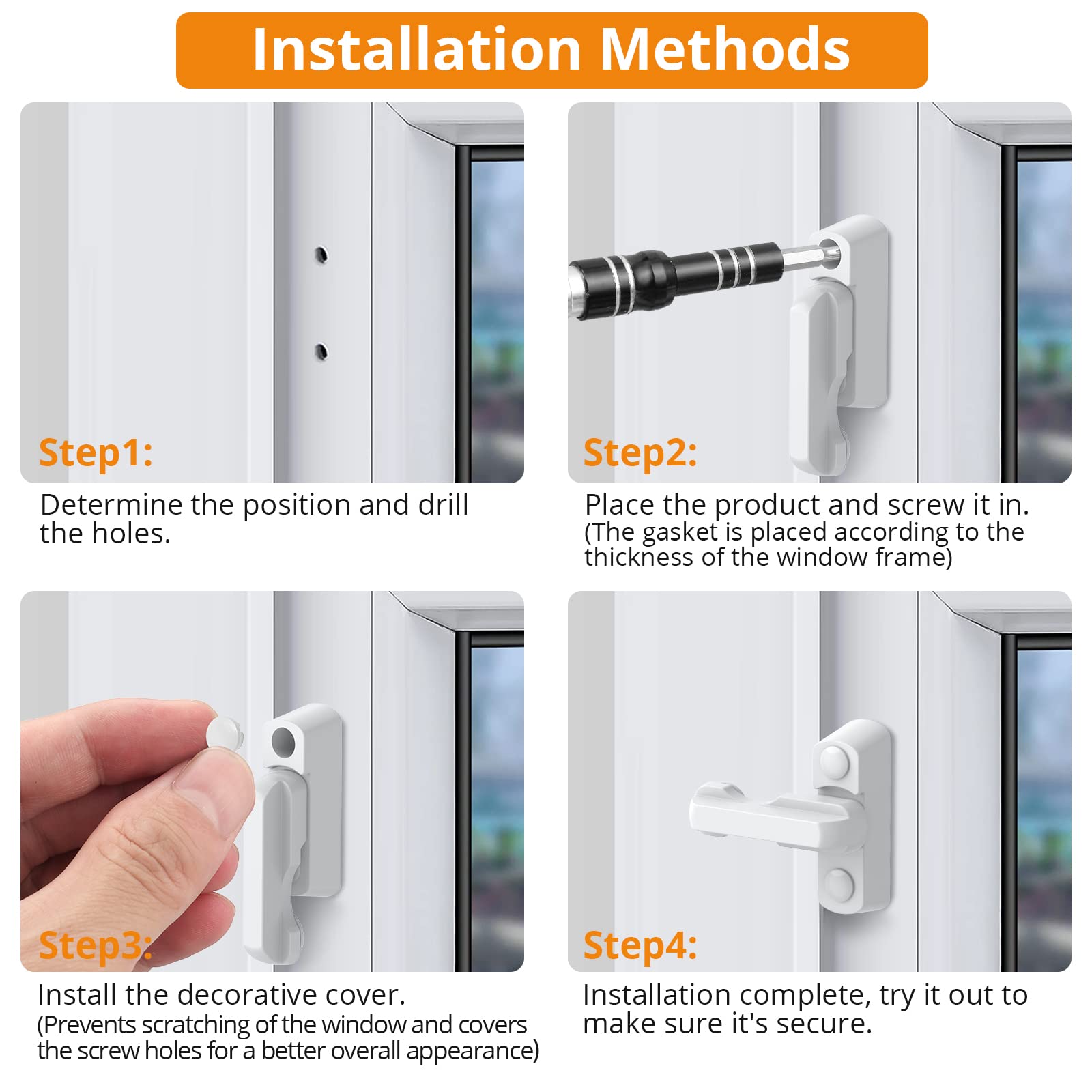 Installation Methods

Step1:

Determine the position and drill the holes.

Step2:

Place the product and screw it in.
(The gasket is placed according to the thickness of the window frame)

Step3:

Install the decorative cover.
(Prevents scratching of the window and covers the screw holes for a better overall appearance)

Step4:

Installation complete, try it out to make sure it's secure.