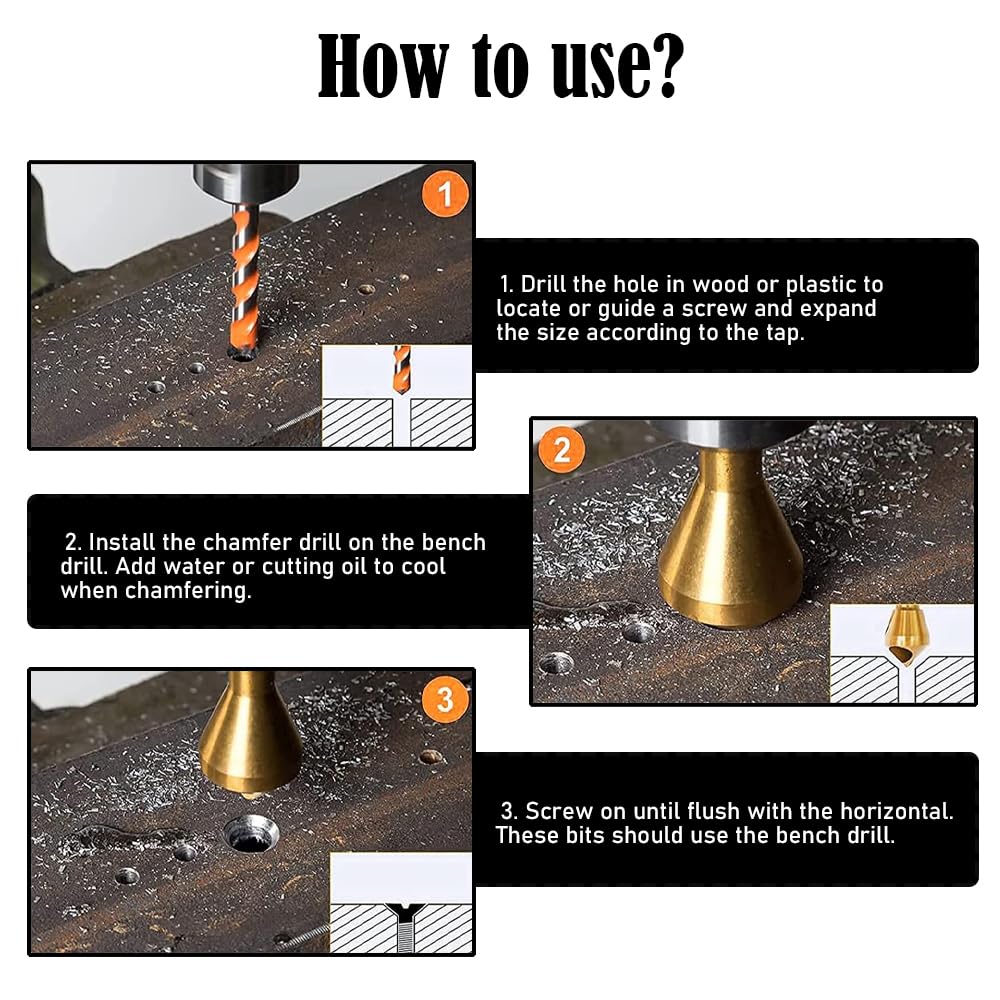 How to use?

1

1. Drill the hole in wood or plastic to locate or guide a screw and expand the size according to the tap.

2

2. Install the chamfer drill on the bench drill. Add water or cutting oil to cool when chamfering.

3

3. Screw on until flush with the horizontal. These bits should use the bench drill.