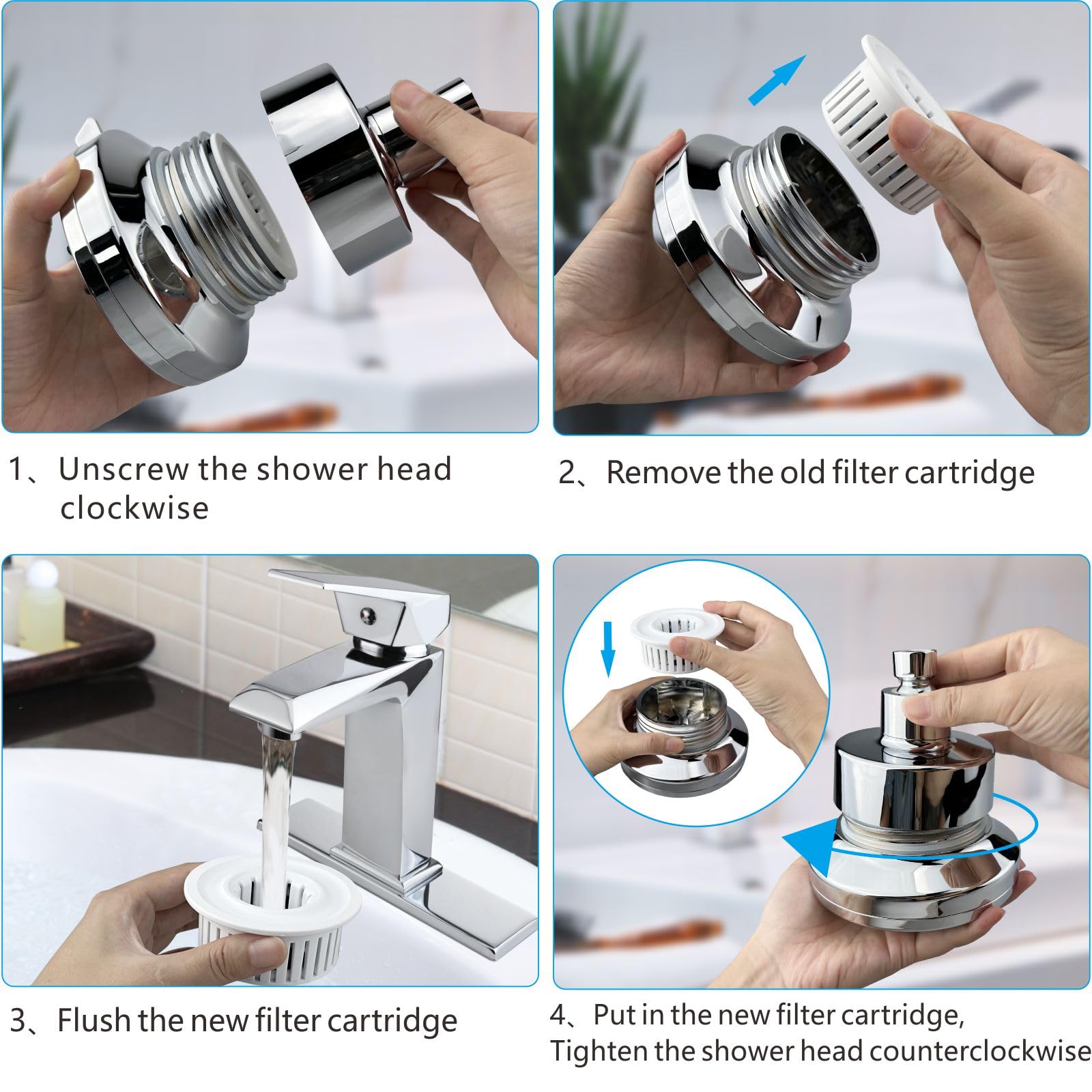 1、Unscrew the shower head clockwise

2、Remove the old filter cartridge

3、Flush the new filter cartridge

4、Put in the new filter cartridge, Tighten the shower head counterclockwise