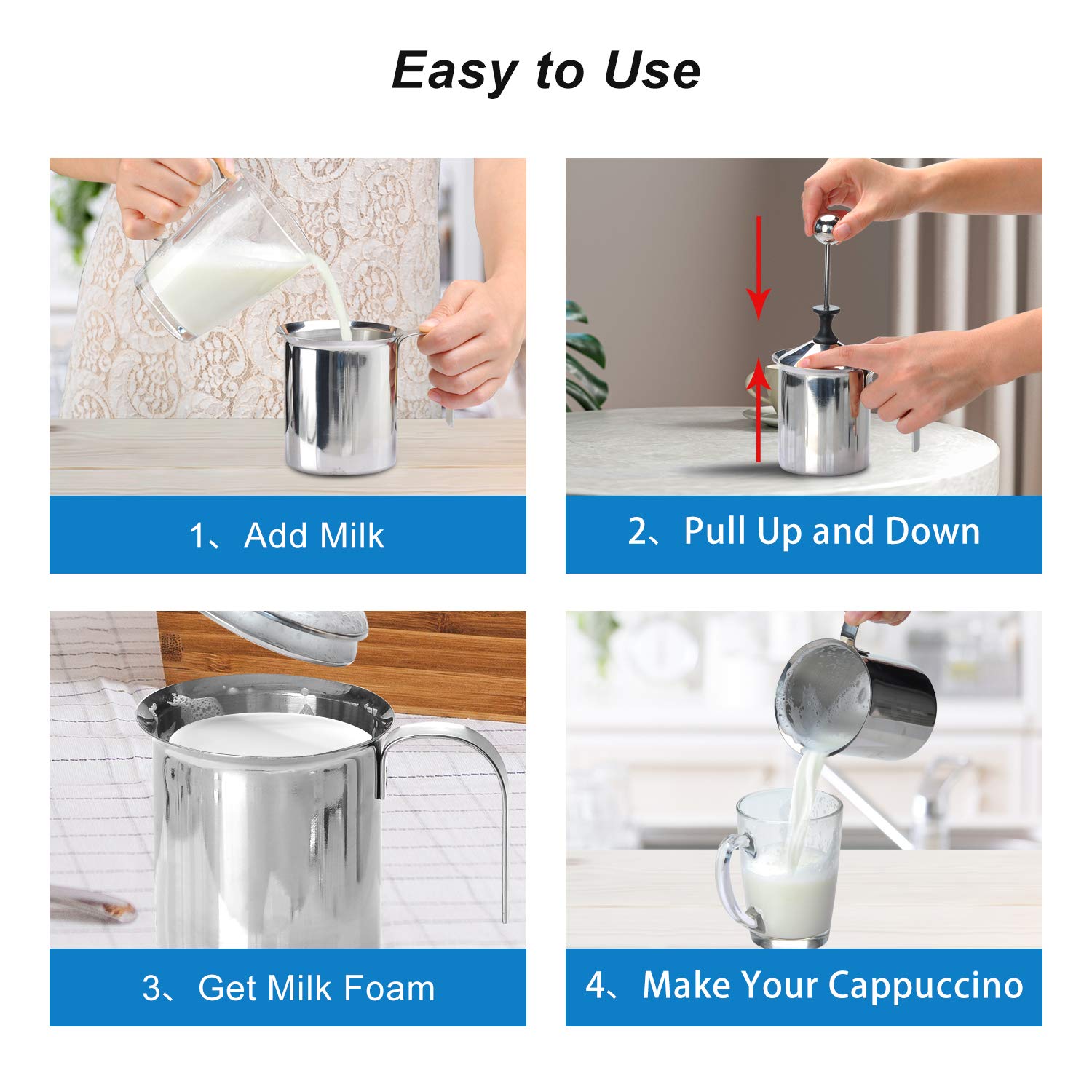 Easy to Use

1、Add Milk

2、Pull Up and Down

3、Get Milk Foam

4、Make Your Cappuccino