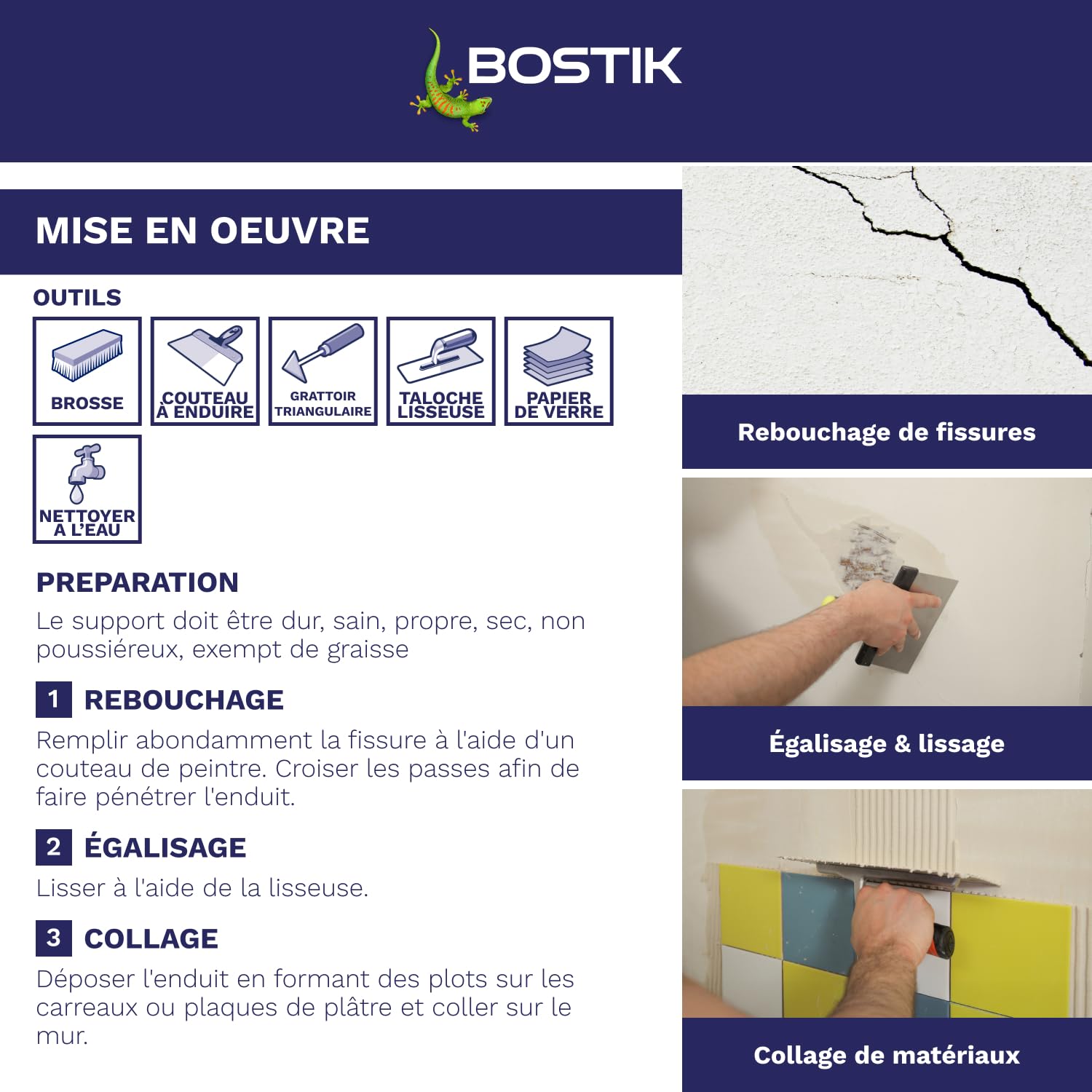 BOSTIK

MISE EN OEUVRE

OUTILS

BROSSE

COUTEAU À ENDUIRE

GRATTOIR TRIANGULAIRE

TALOCHE LISSEUSE

PAPIER DE VERRE

NETTOYER A L'EAU

PREPARATION

Le support doit être dur, sain, propre, sec, non poussiéreux, exempt de graisse

1 REBOUCHAGE

Remplir abondamment la fissure à l'aide d'un couteau de peintre. Croiser les passes afin de faire pénétrer l'enduit.

2 ÉGALISAGE

Lisser à l'aide de la lisseuse.

3 COLLAGE

Déposer l'enduit en formant des plots sur les carreaux ou plaques de plâtre et coller sur le mur.

Rebouchage de fissures

Égalisage & lissage

Collage de matériaux