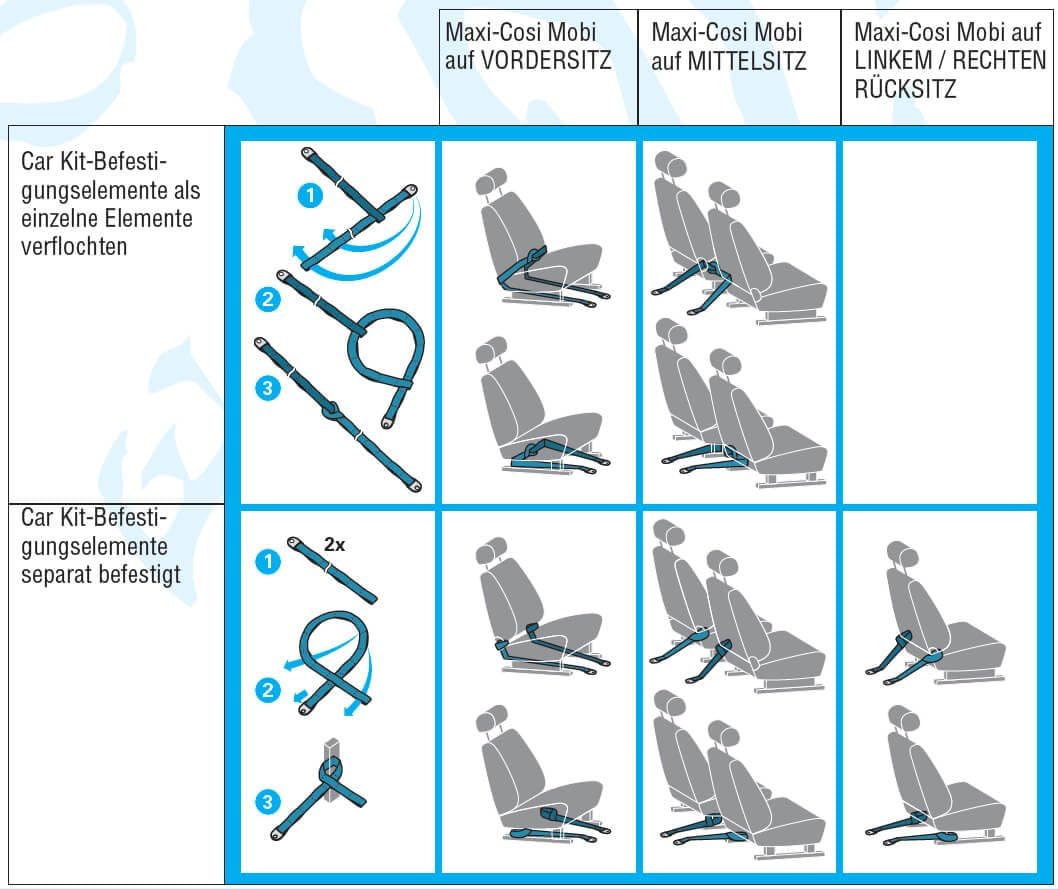 |  |  | Maxi-Cosi Mobi auf VORDERSITZ | Maxi-Cosi Mobi auf MITTELSITZ | Maxi-Cosi Mobi auf LINKEM / RECHTEN RÜCKSITZ |
|---|---|---|---|---|
| Car Kit-Befestigungselemente als einzelne Elemente verflochten | 1 2 3 |  |  |  |
| Car Kit-Befestigungselemente separat befestigt | 1 2x 2 3 |  |  |  |