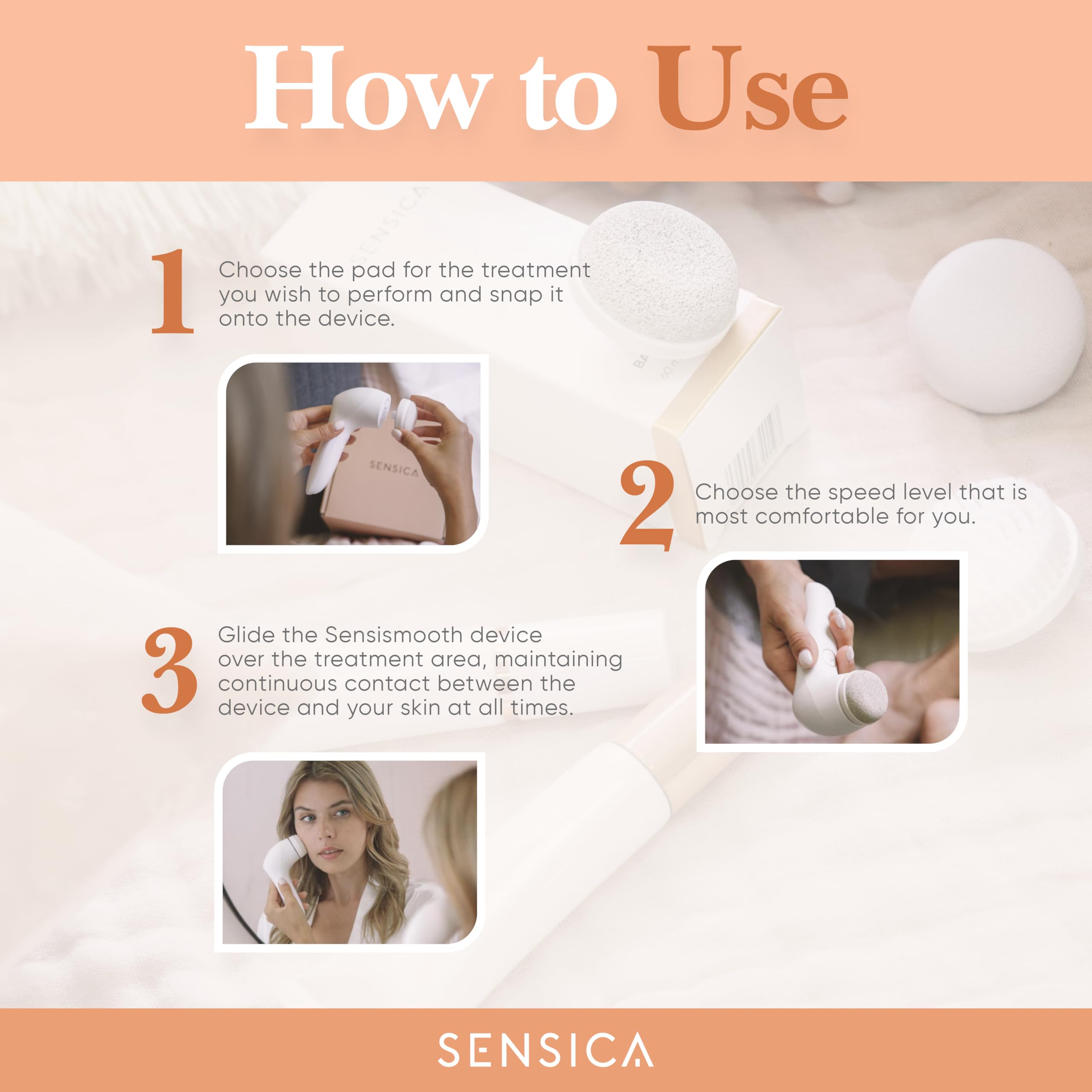 How to Use

1 Choose the pad for the treatment you wish to perform and snap it onto the device.

SENSICA

2 Choose the speed level that is most comfortable for you.

3 Glide the Sensismooth device over the treatment area, maintaining continuous contact between the device and your skin at all times.

SENSICA