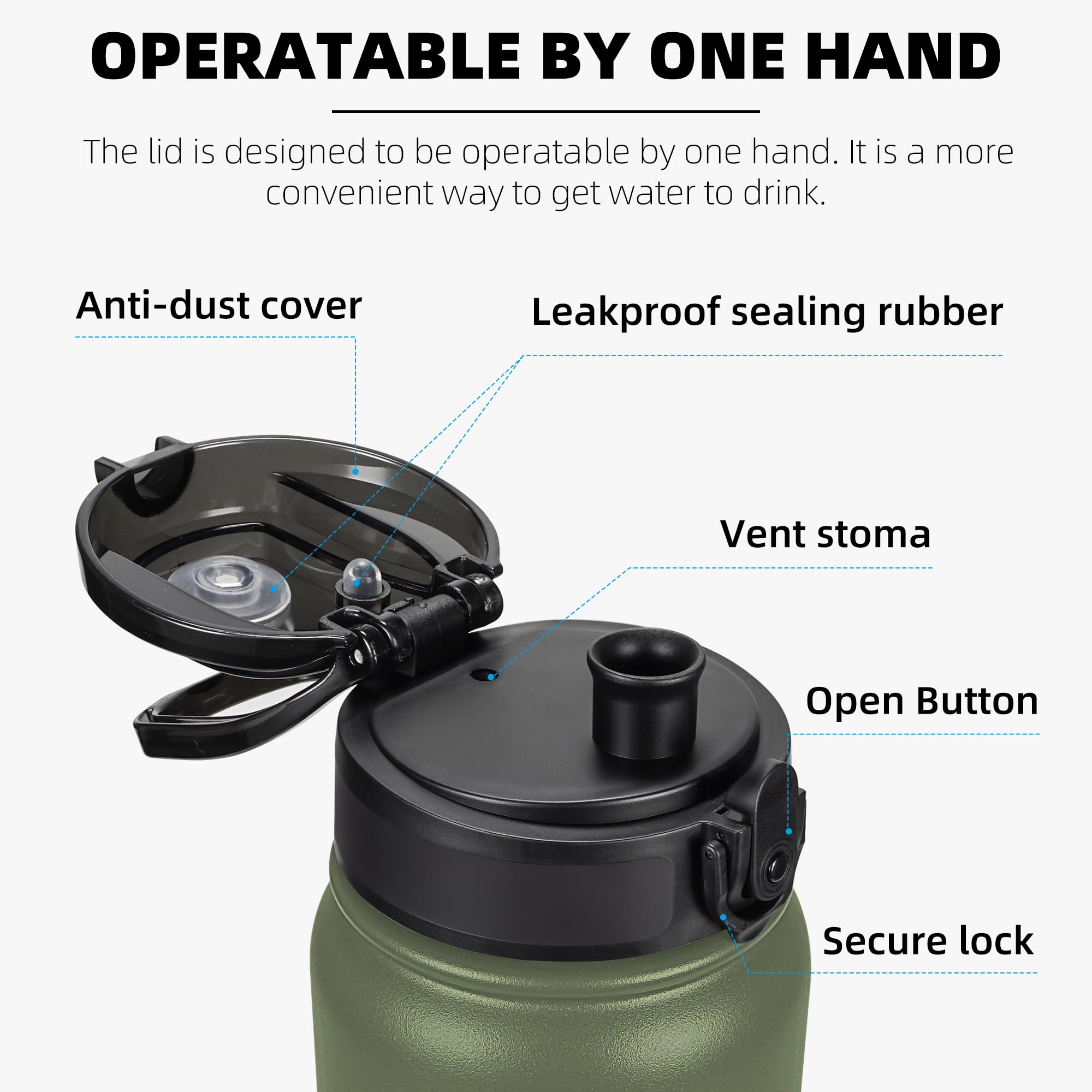 OPERATABLE BY ONE HAND

The lid is designed to be operatable by one hand. It is a more convenient way to get water to drink.

Anti-dust cover

Leakproof sealing rubber

Vent stoma

Open Button

Secure lock