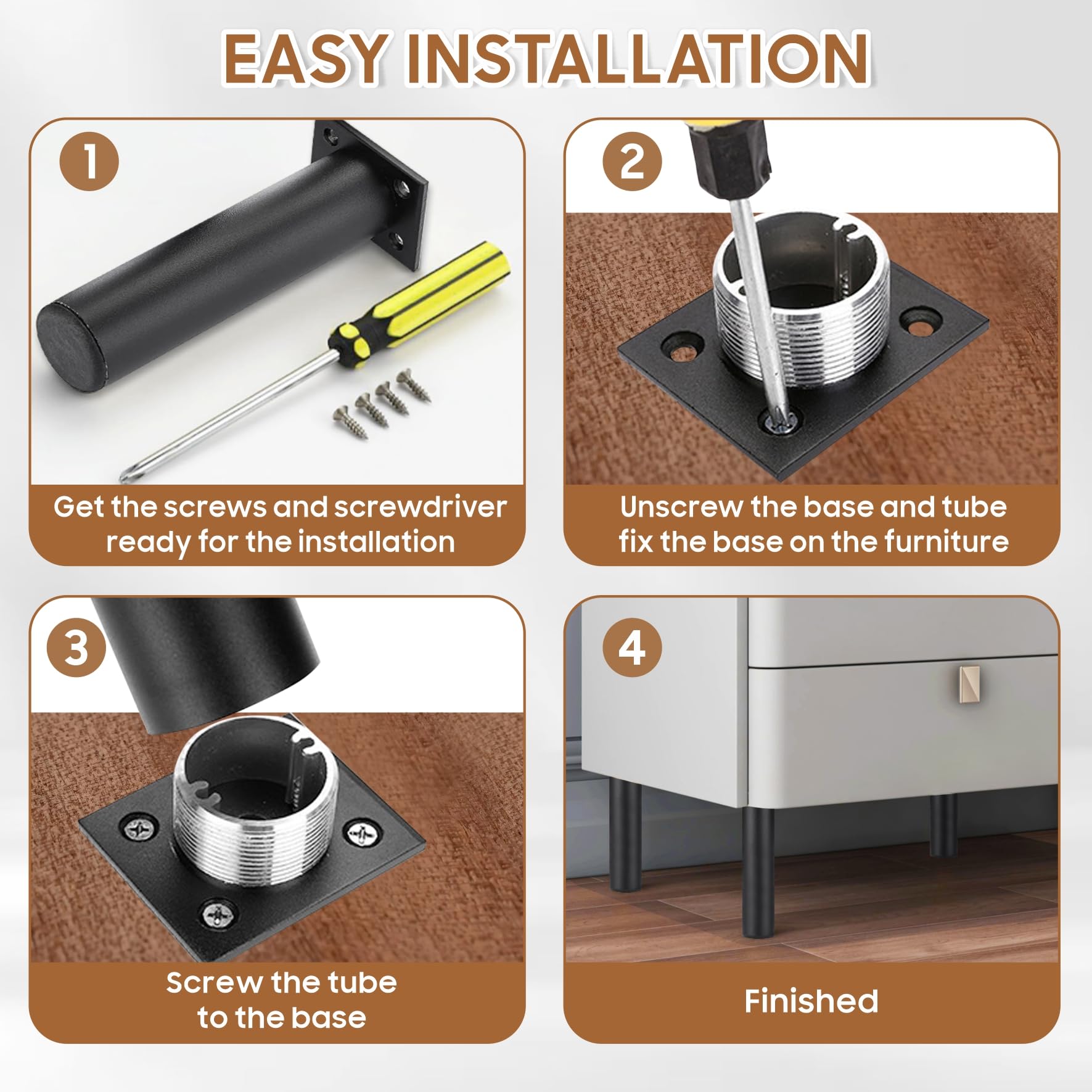 EASY INSTALLATION

1

Get the screws and screwdriver ready for the installation

2

Unscrew the base and tube fix the base on the furniture

3

Screw the tube to the base

4

Finished