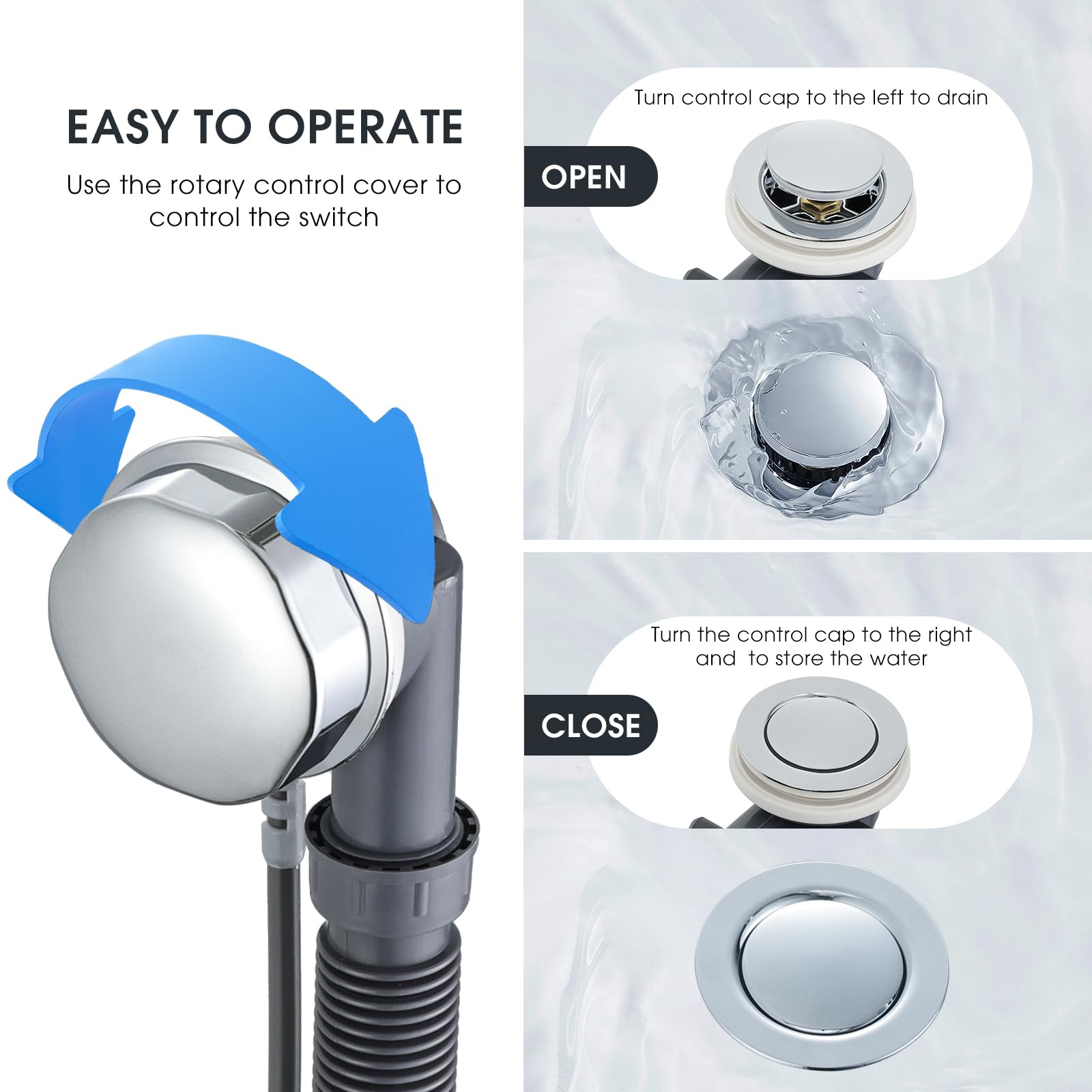 EASY TO OPERATE

Use the rotary control cover to control the switch

Turn control cap to the left to drain

OPEN

Turn the control cap to the right and  to store the water

CLOSE