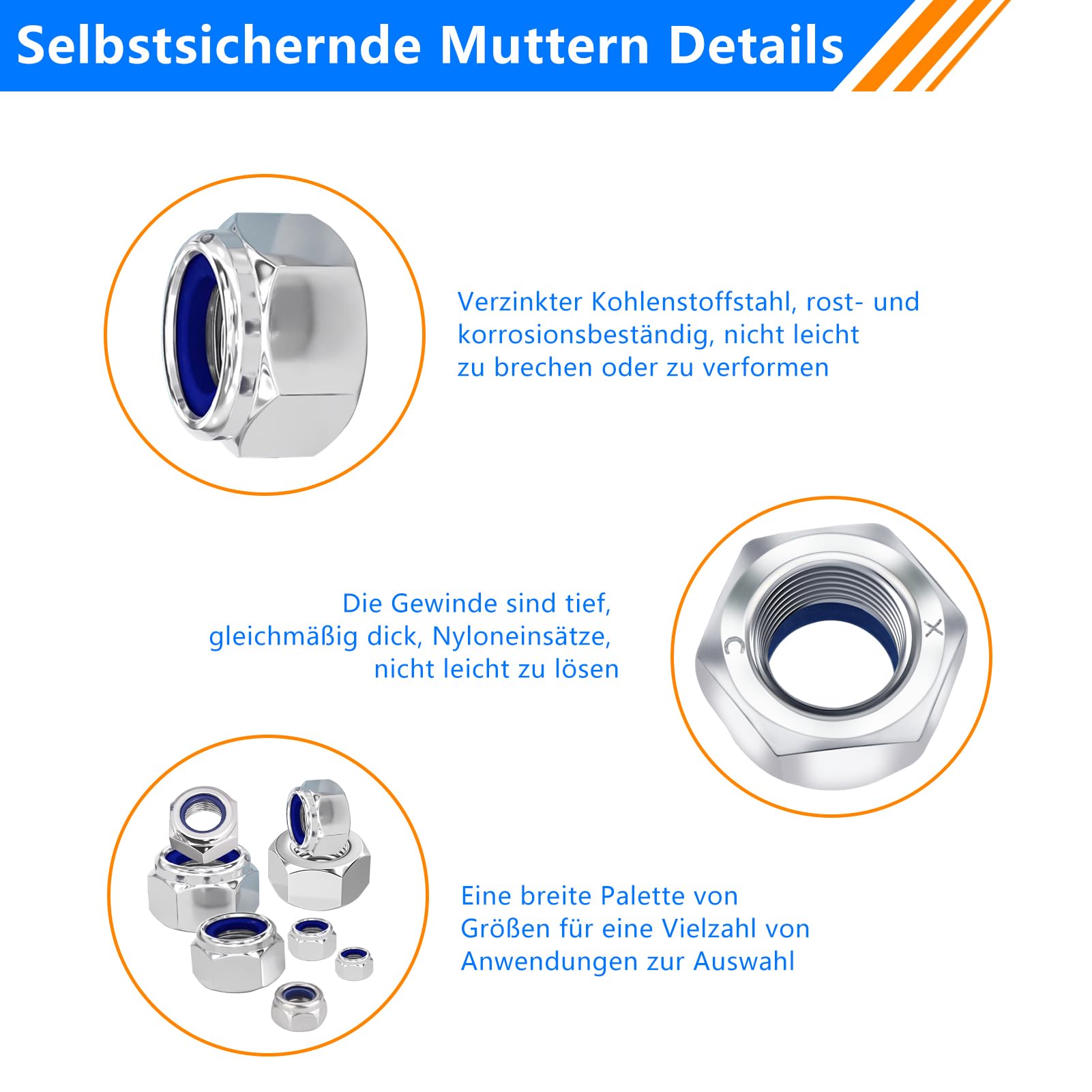 Selbstsichernde Muttern Details

Verzinkter Kohlenstoffstahl, rost- und korrosionsbeständig, nicht leicht zu brechen oder zu verformen

Die Gewinde sind tief, gleichmäßig dick, Nyloneinsätze, nicht leicht zu lösen

C X

Eine breite Palette von Größen für eine Vielzahl von Anwendungen zur Auswahl