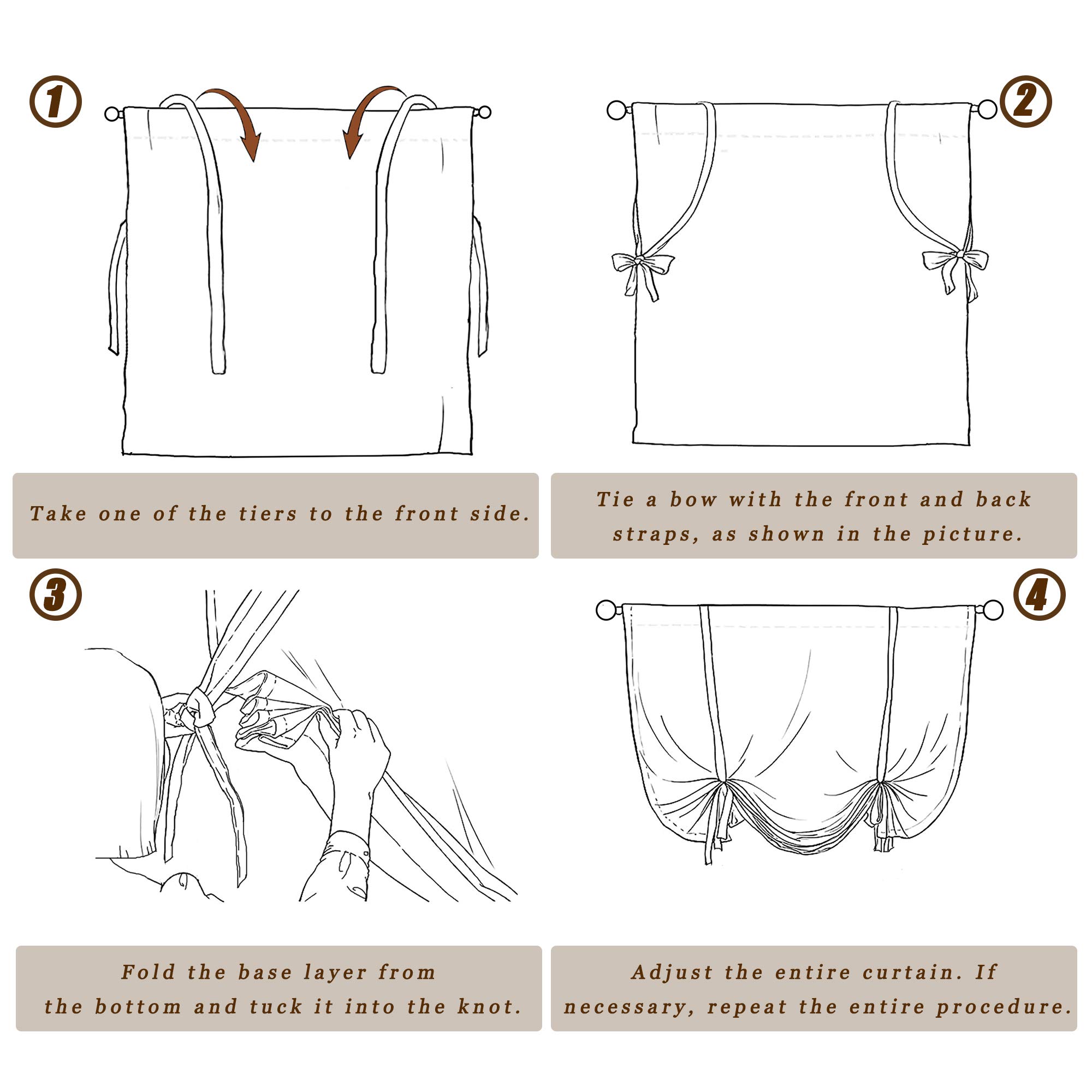 1

Take one of the tiers to the front side.

2

Tie a bow with the front and back straps, as shown in the picture.

3

Fold the base layer from the bottom and tuck it into the knot.

4

Adjust the entire curtain. If necessary, repeat the entire procedure.