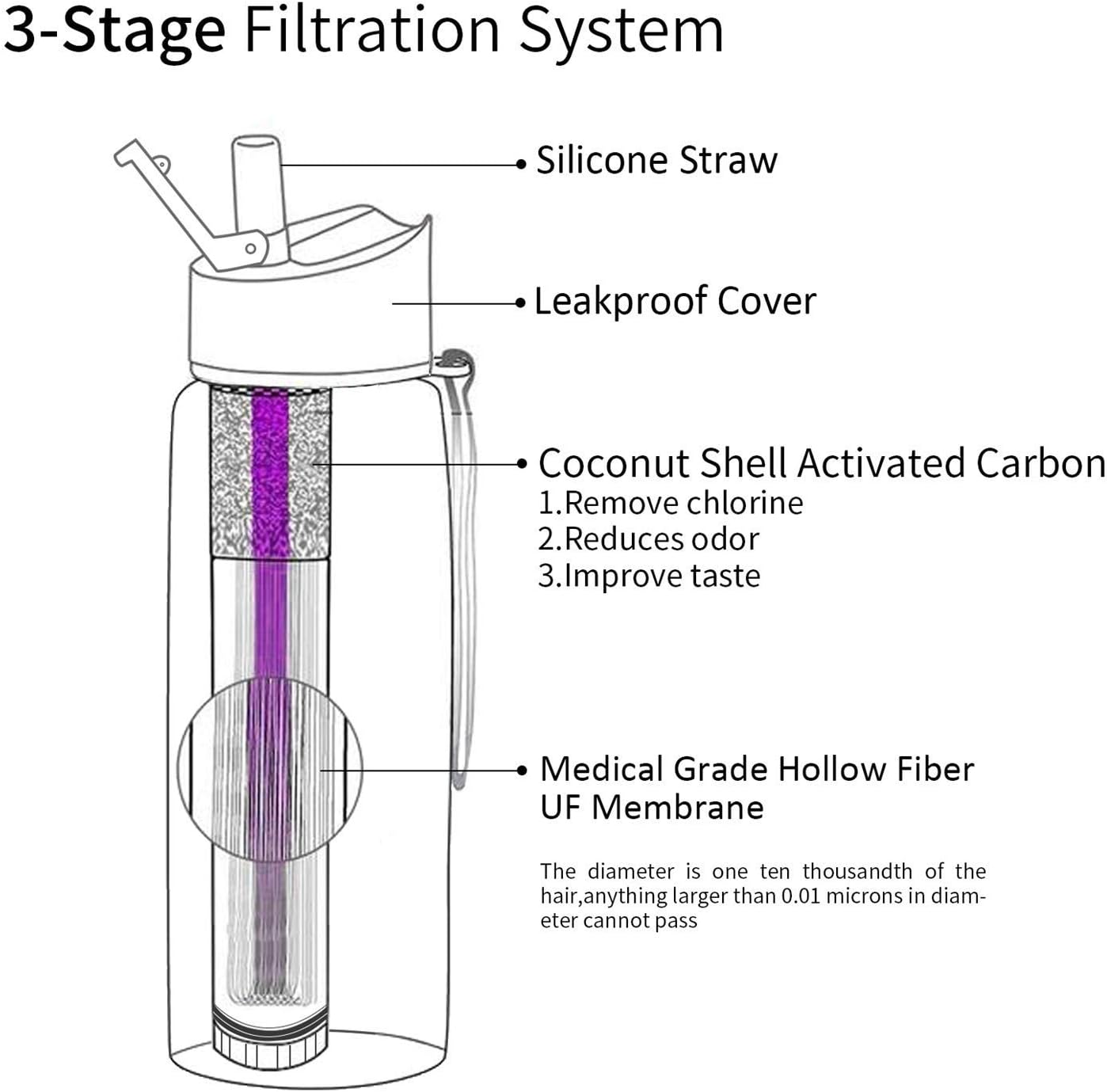 3-Stage Filtration System

Silicone Straw

Leakproof Cover

Coconut Shell Activated Carbon
1.Remove chlorine
2.Reduces odor
3.Improve taste

Medical Grade Hollow Fiber UF Membrane

The diameter is one ten thousandth of the hair,anything larger than 0.01 microns in diameter cannot pass