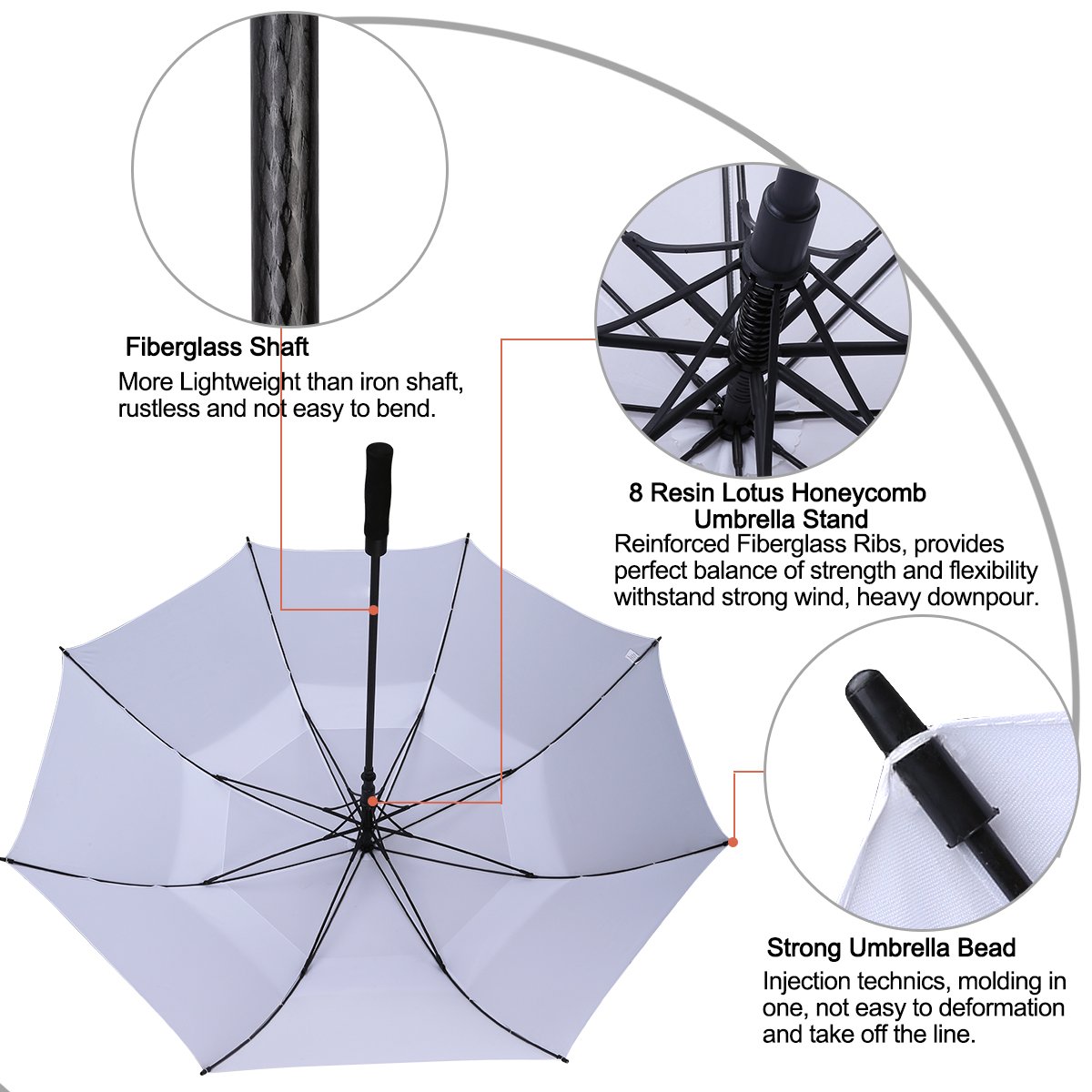 Fiberglass Shaft
More Lightweight than iron shaft, rustless and not easy to bend.

8 Resin Lotus Honeycomb Umbrella Stand
Reinforced Fiberglass Ribs, provides perfect balance of strength and flexibility withstand strong wind, heavy downpour.

Strong Umbrella Bead
Injection technics, molding in one, not easy to deformation and take off the line.