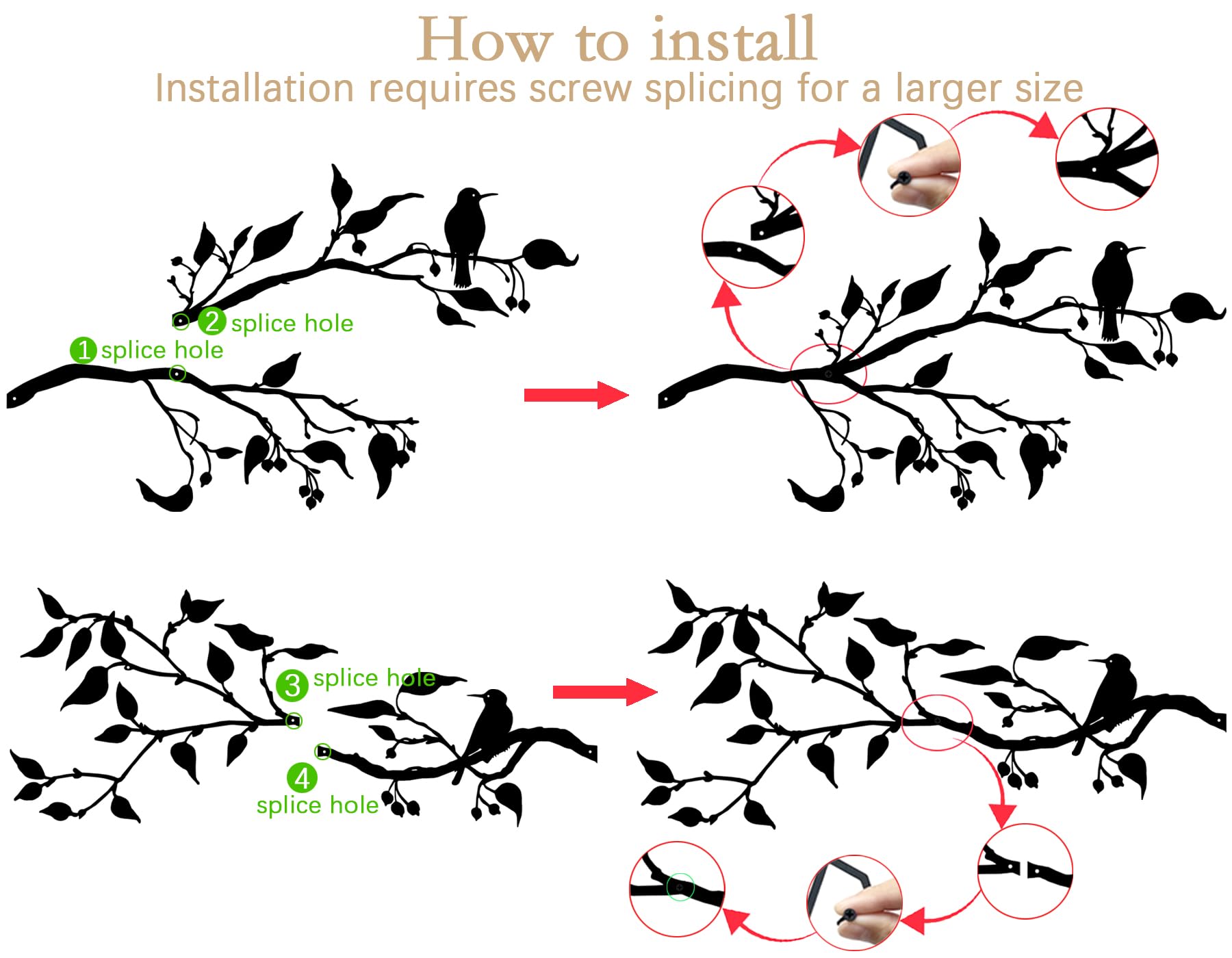 How to install
Installation requires screw splicing for a larger size

2 splice hole
1 splice hole

3 splice hole
4 splice hole