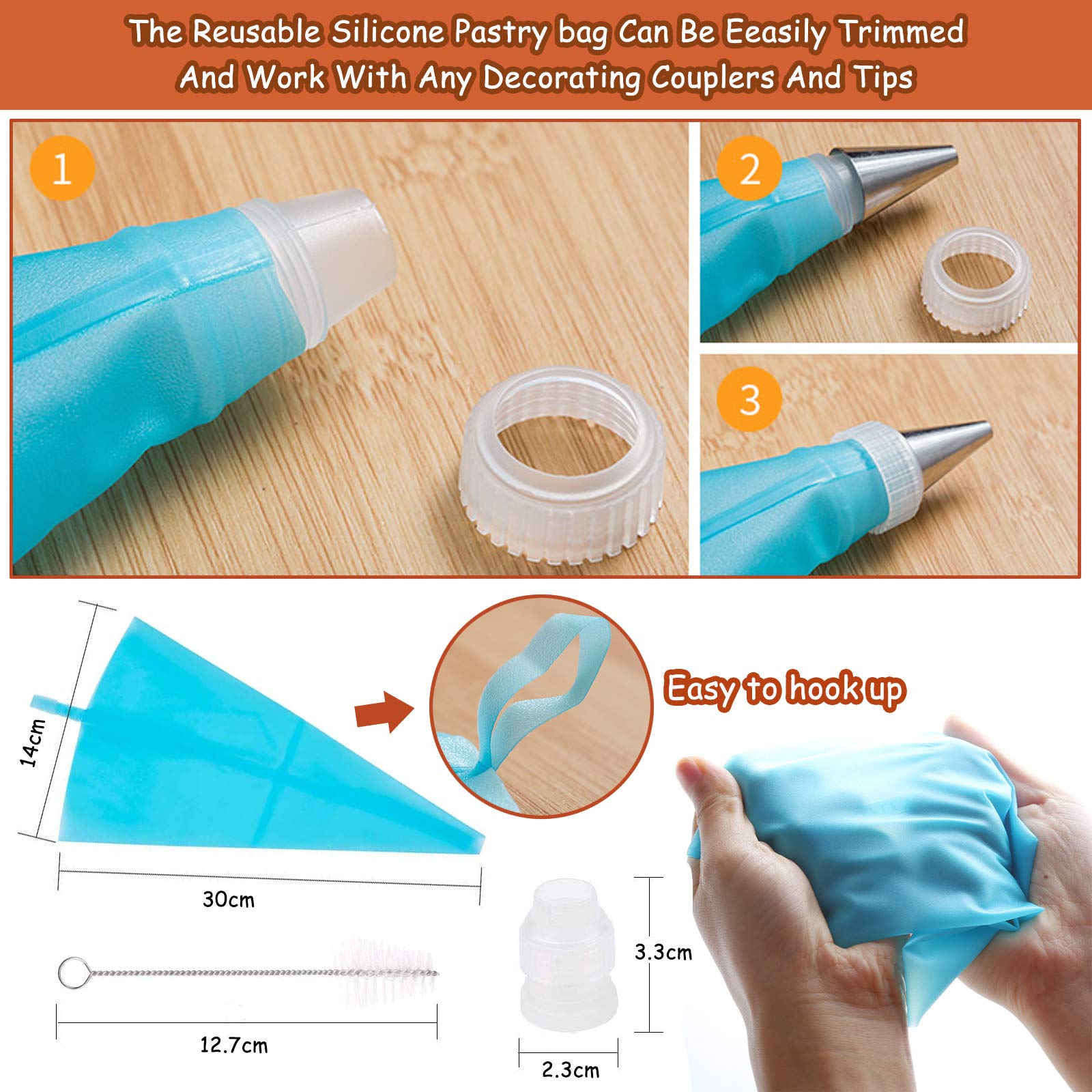 The Reusable Silicone Pastry bag Can Be Eeasily Trimmed And Work With Any Decorating Couplers And Tips

1

2

3

14cm

30cm

Easy to hook up

12.7cm

3.3cm

2.3cm