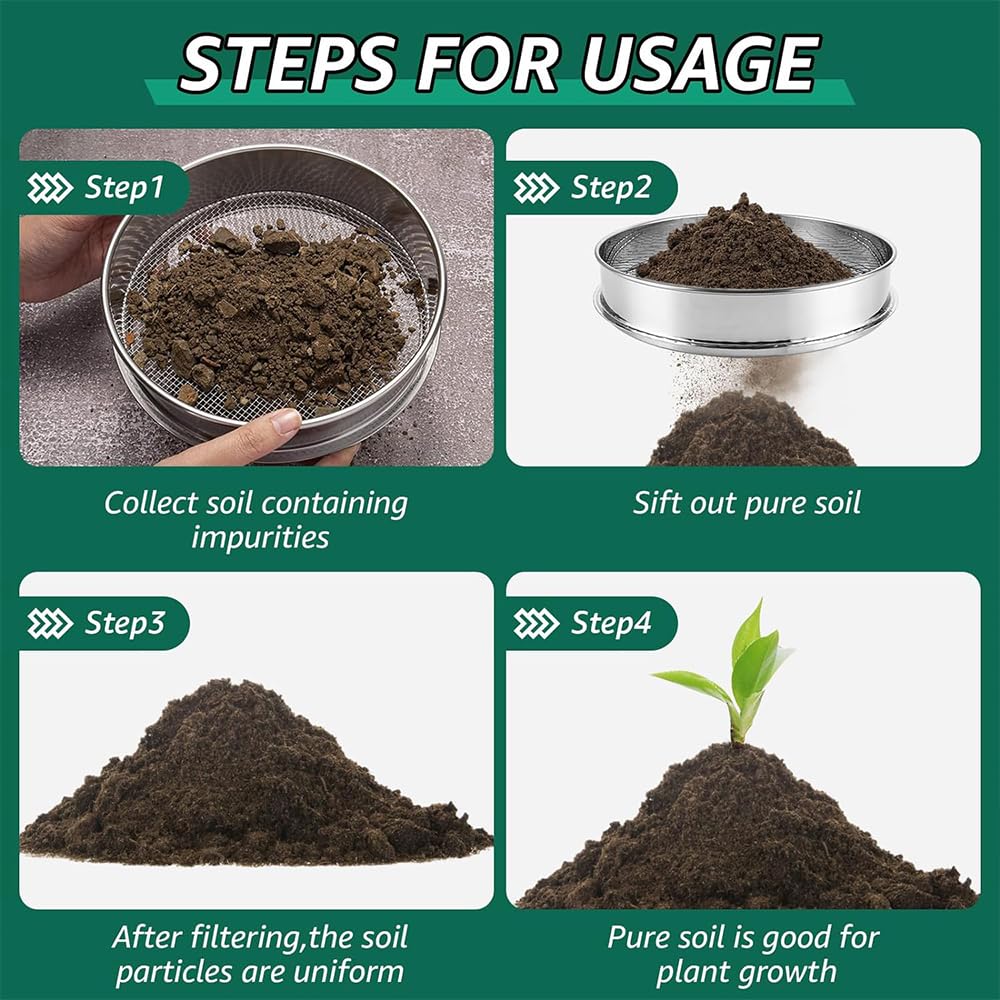 STEPS FOR USAGE

Step1

Collect soil containing impurities

Step2

Sift out pure soil

Step3

After filtering,the soil particles are uniform

Step4

Pure soil is good for plant growth