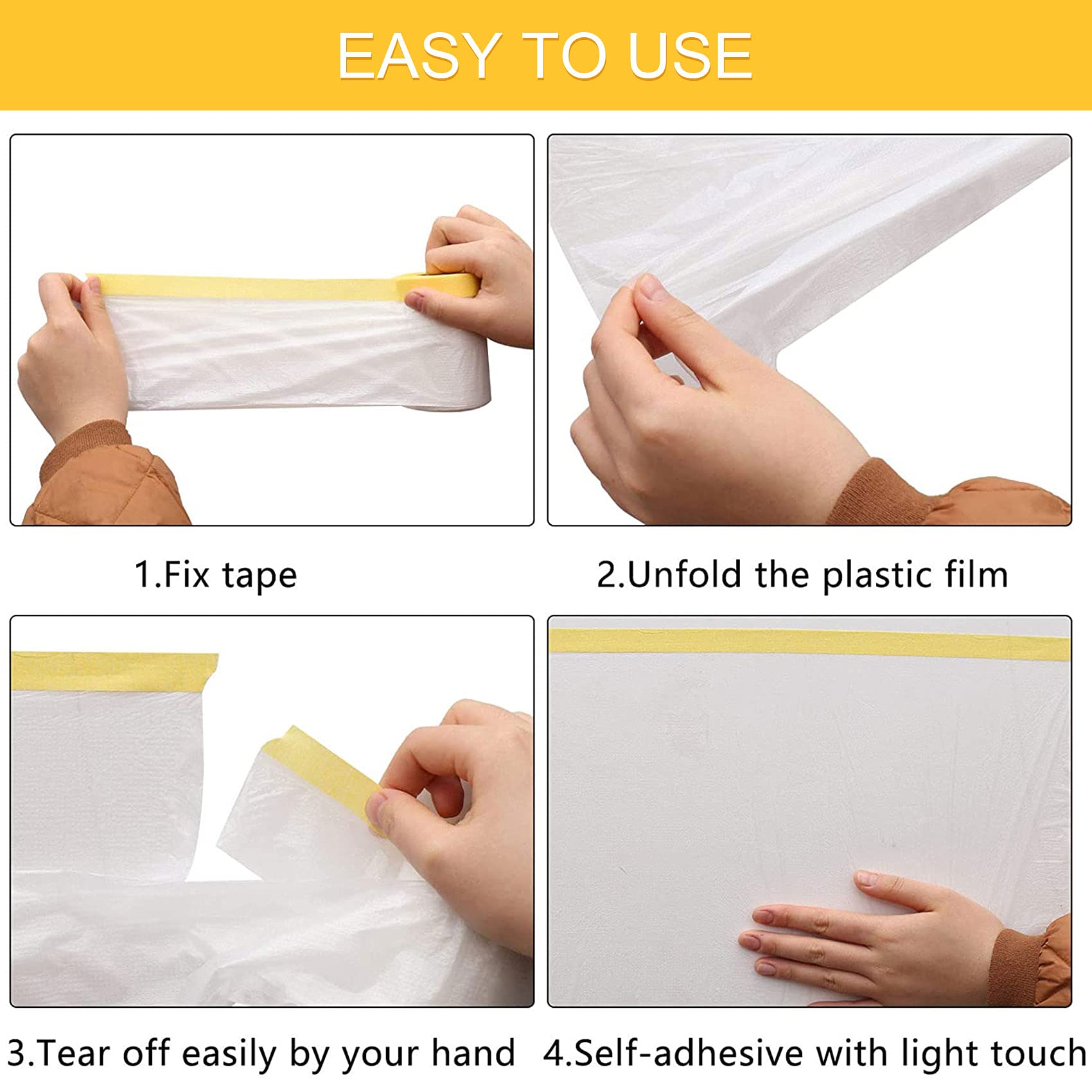 EASY TO USE

1.Fix tape

2.Unfold the plastic film

3.Tear off easily by your hand

4.Self-adhesive with light touch