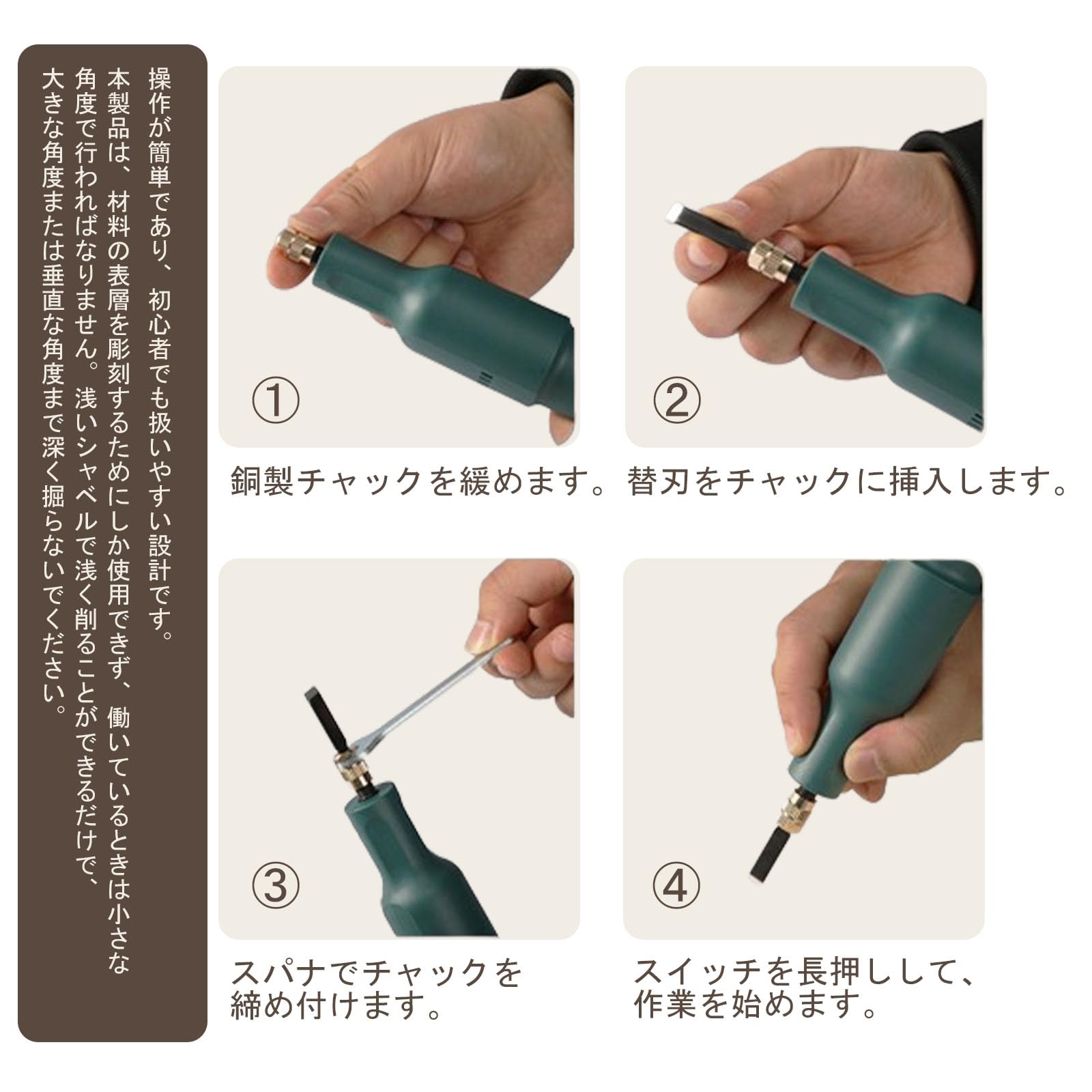 操作が簡単であり、初心者でも扱いやすい設計です。
本製品は、材料の表層を彫刻するためにしか使用できず、働いているときは小さな角度で行わればなりません。浅いシャベルで浅く削ることができるだけで、大きな角度または垂直な角度まで深く掘らないでください。

①
銅製チャックを緩めます。

②
替刃をチャックに挿入します。

③
スパナでチャックを締め付けます。

④
スイッチを長押しして、作業を始めます。