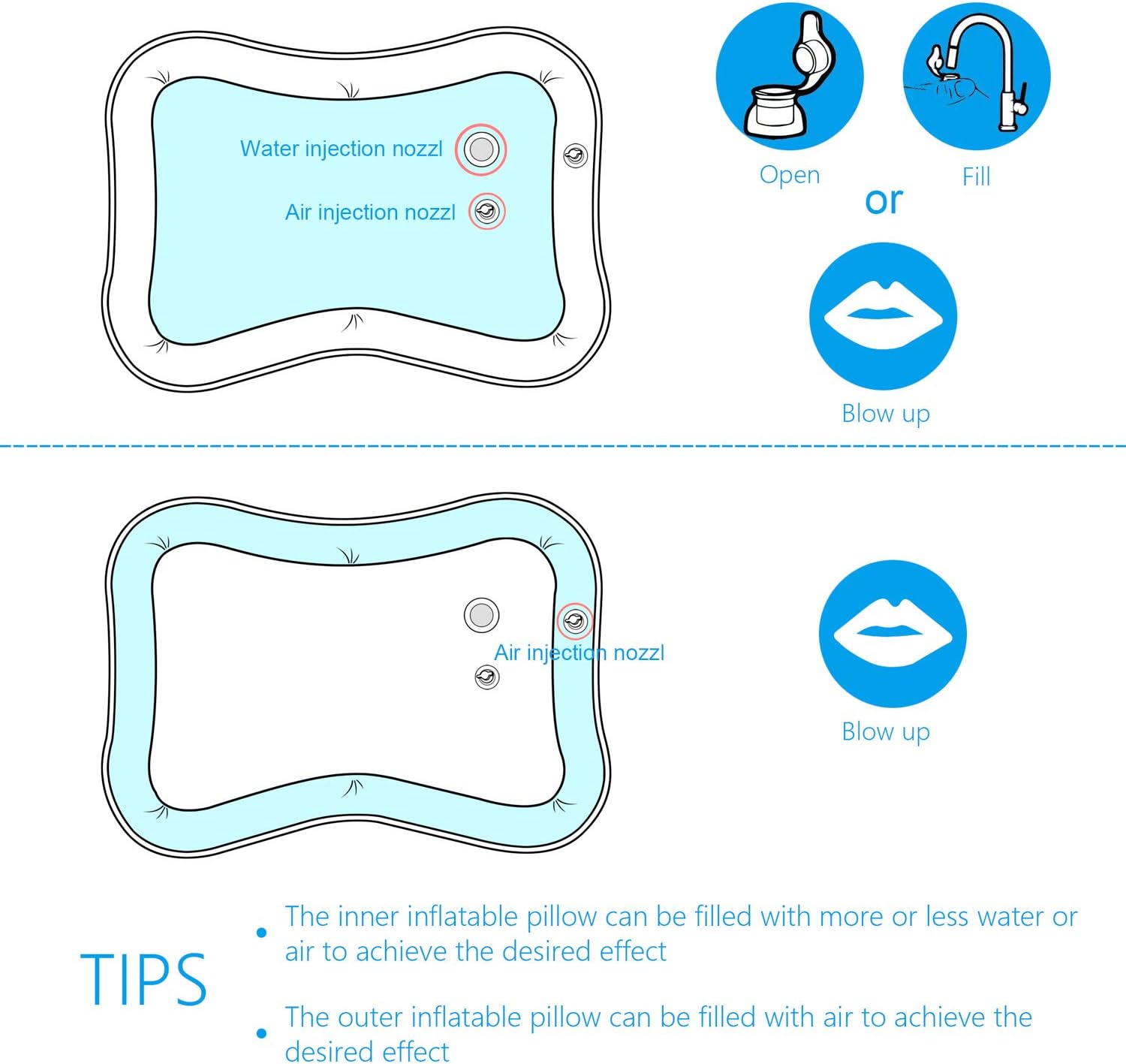 Water injection nozzl

Air injection nozzl

Open

Fill

or

Blow up

Air injection nozzl

Blow up

TIPS

• The inner inflatable pillow can be filled with more or less water or air to achieve the desired effect

• The outer inflatable pillow can be filled with air to achieve the desired effect