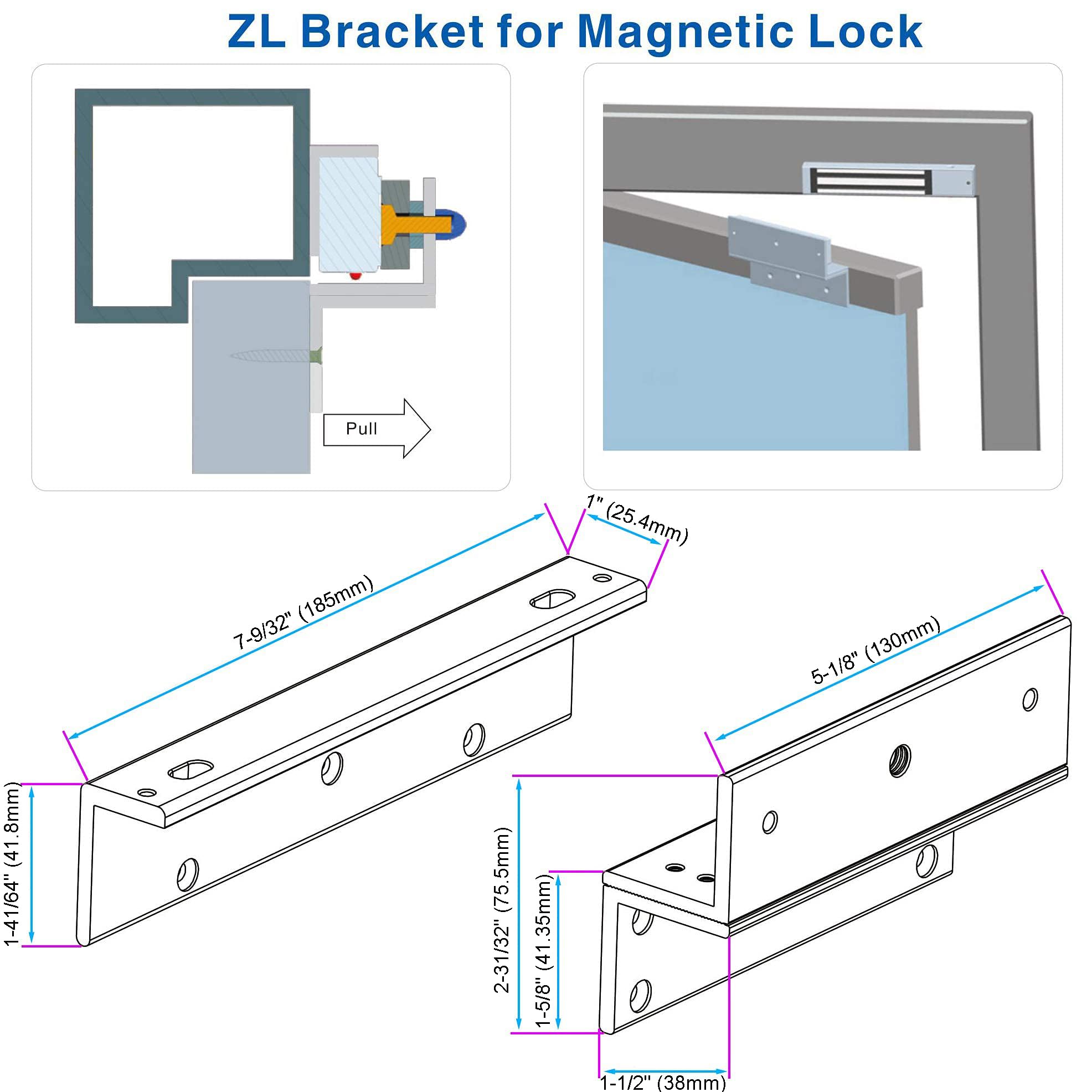 ZL Bracket for Magnetic Lock

Pull

1" (25.4mm)

7-9/32" (185mm)

1-41/64" (41.8mm)

5-1/8" (130mm)

2-31/32" (75.5mm)

1-5/8" (41.35mm)

1-1/2" (38mm)